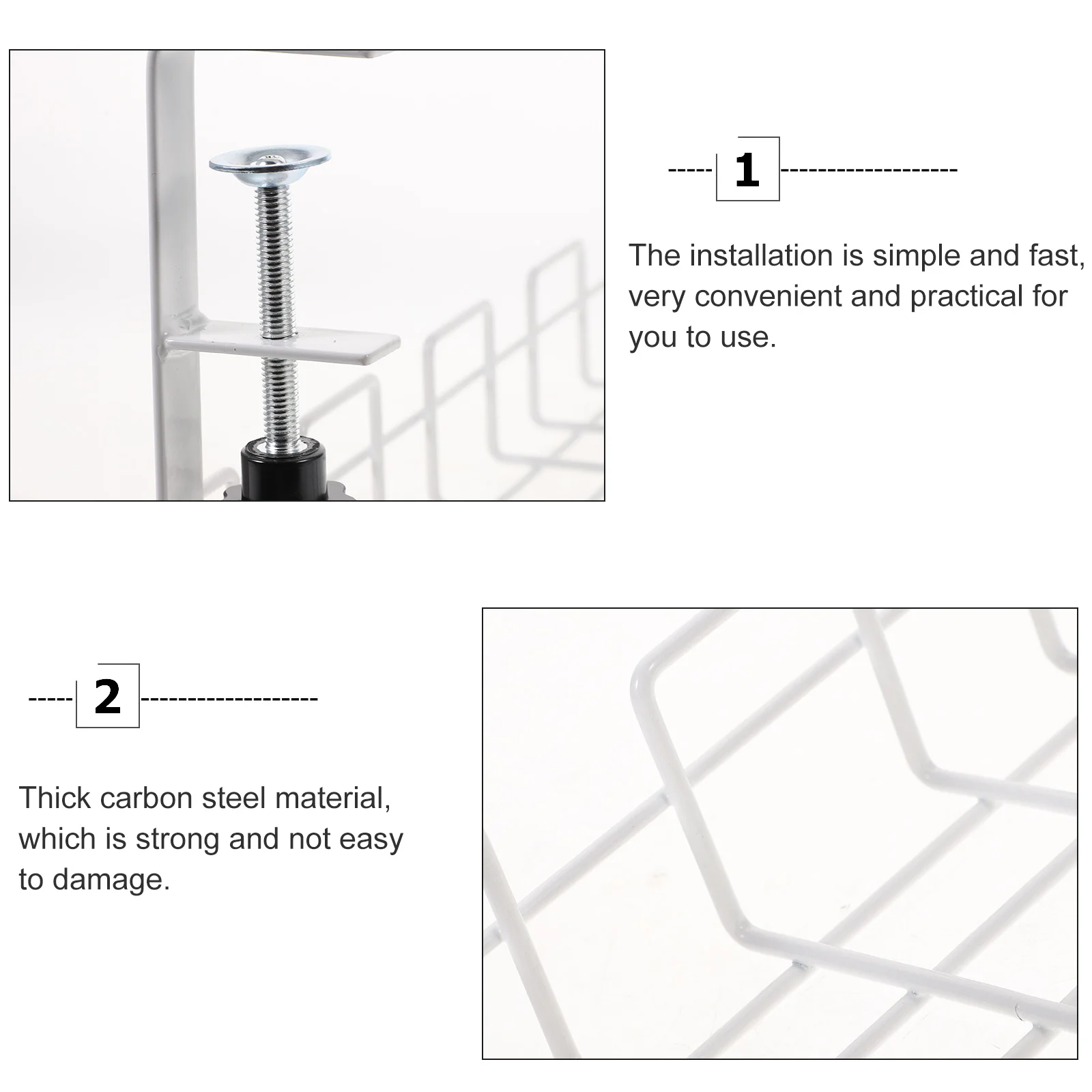 1

The installation is simple and fast, very convenient and practical for you to use.

2

Thick carbon steel material, which is strong and not easy to damage.