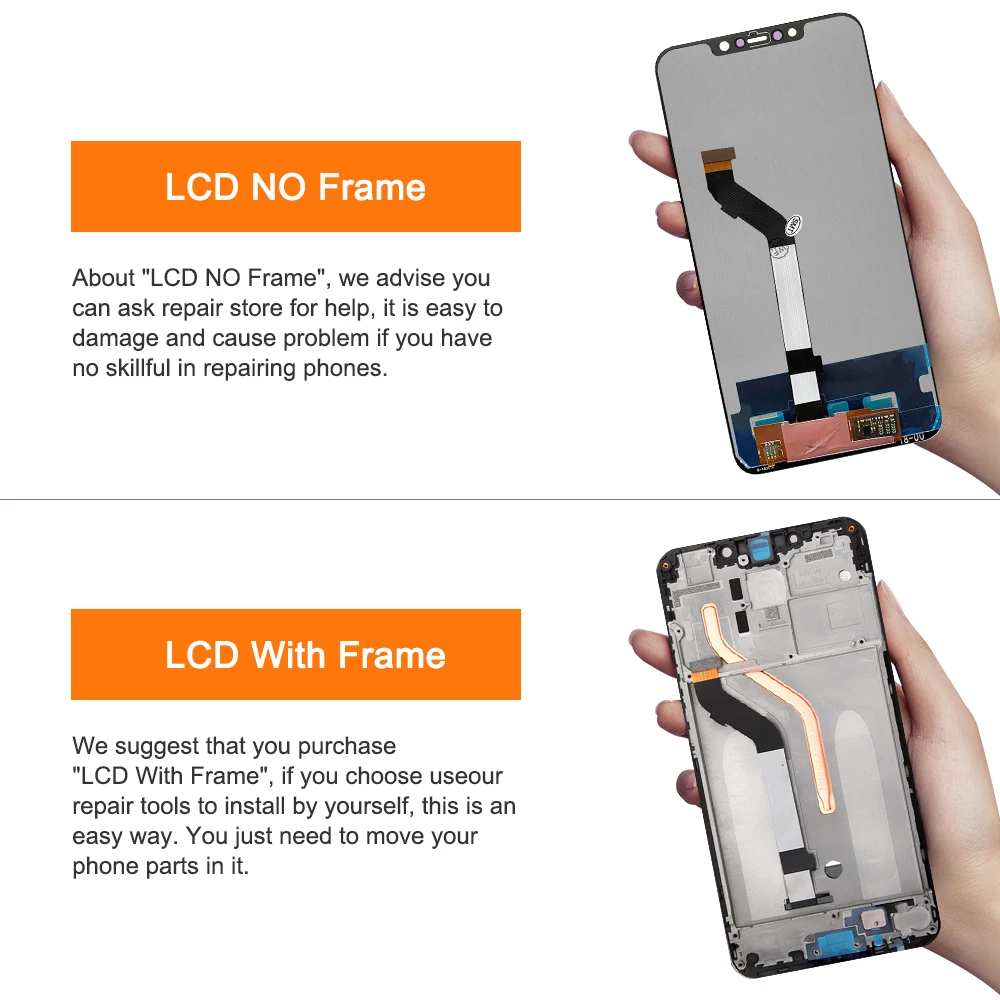 LCD NO Frame

About "LCD NO Frame", we advise you can ask repair store for help, it is easy to damage and cause problem if you have no skillful in repairing phones.

LCD With Frame

We suggest that you purchase "LCD With Frame", if you choose useour repair tools to install by yourself, this is an easy way. You just need to move your phone parts in it.