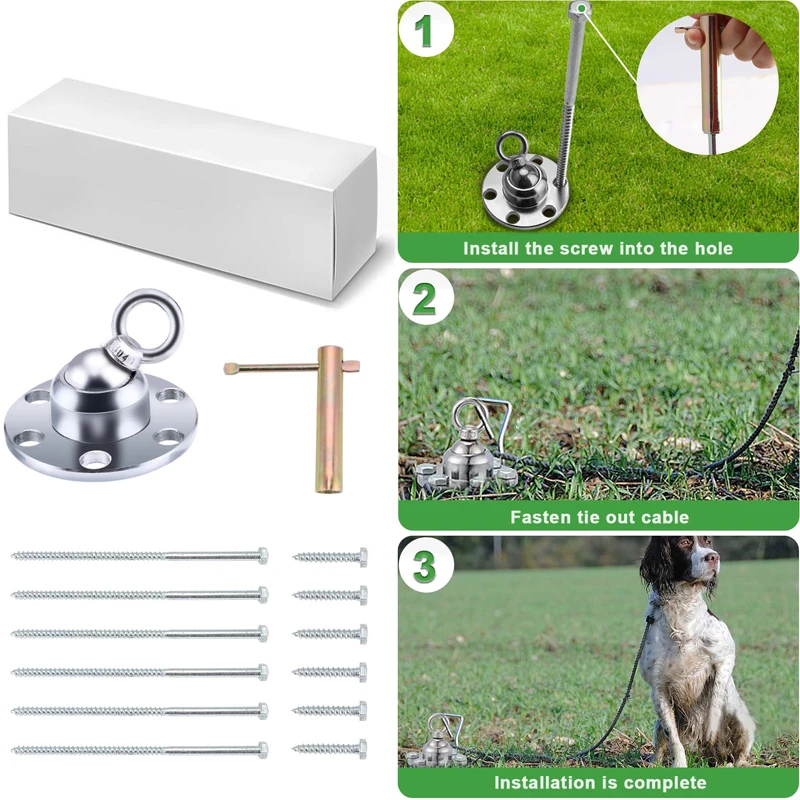 304

1

Install the screw into the hole

2

Fasten tie out cable

3

Installation is complete