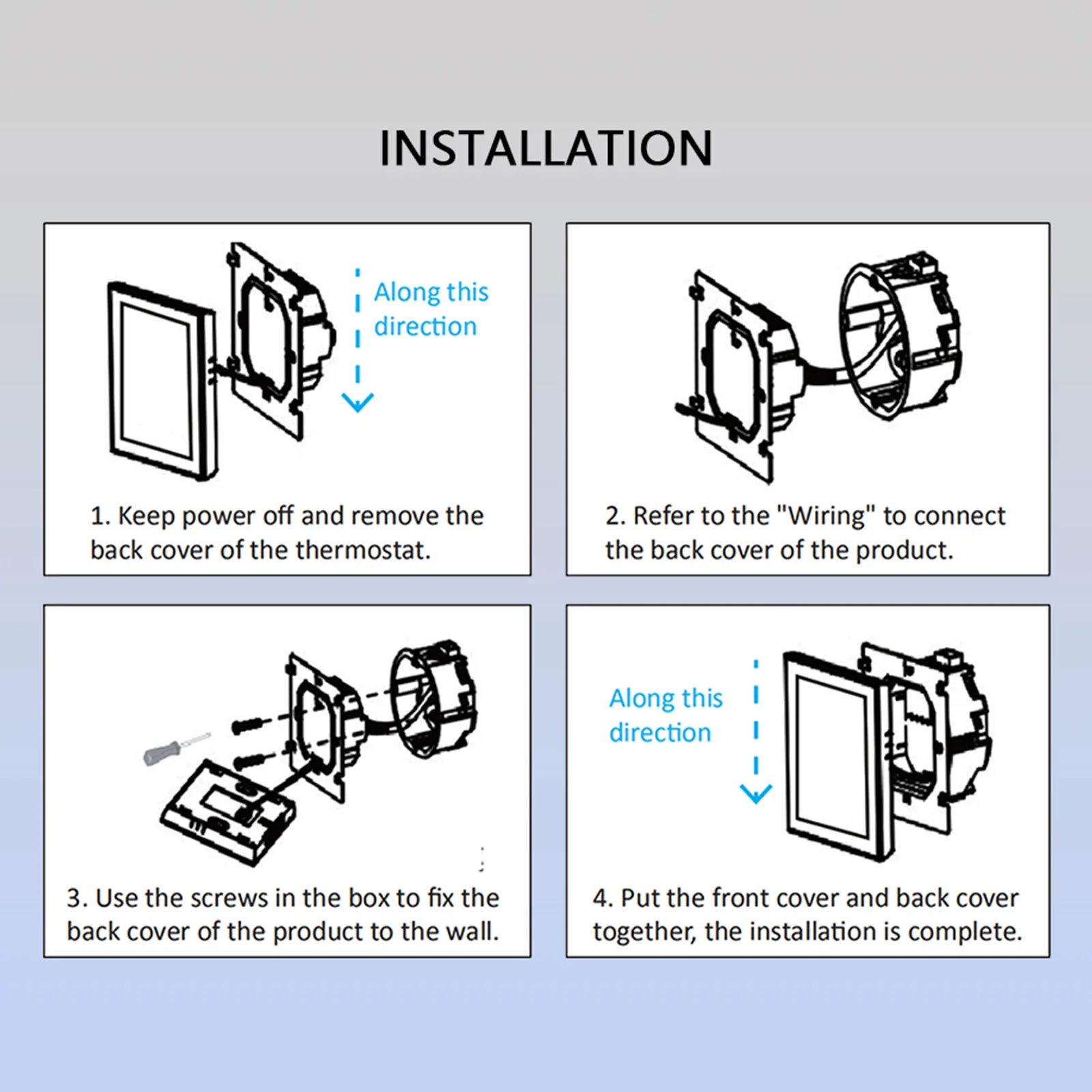 INSTALLATION

Along this direction

1. Keep power off and remove the back cover of the thermostat.

2. Refer to the "Wiring" to connect the back cover of the product.

3. Use the screws in the box to fix the back cover of the product to the wall.

Along this direction

4. Put the front cover and back cover together, the installation is complete.