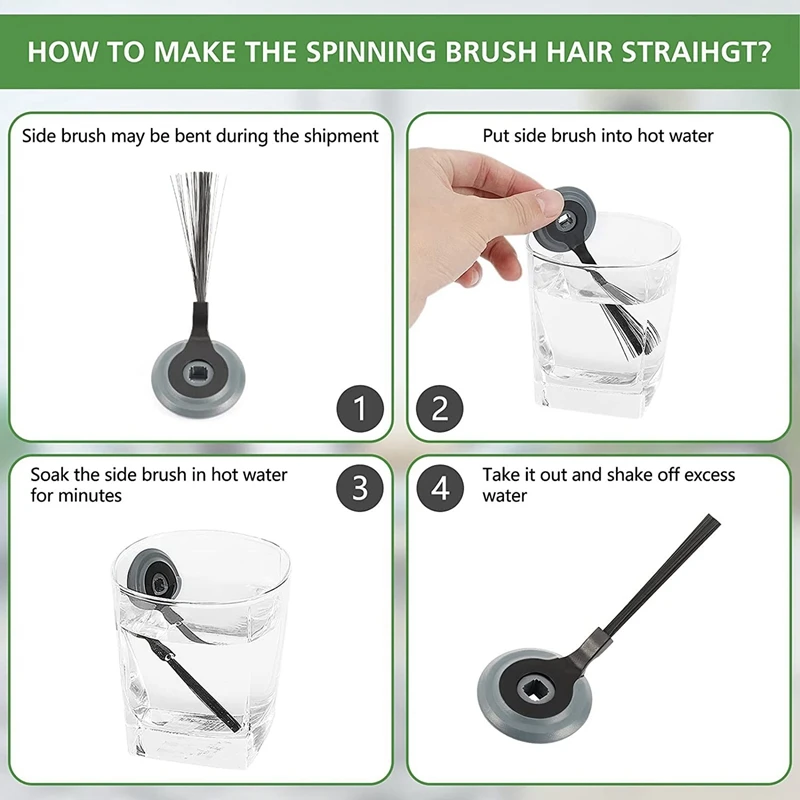 HOW TO MAKE THE SPINNING BRUSH HAIR STRAIHGT?

Side brush may be bent during the shipment

1

Put side brush into hot water

2

Soak the side brush in hot water for minutes

3

4

Take it out and shake off excess water