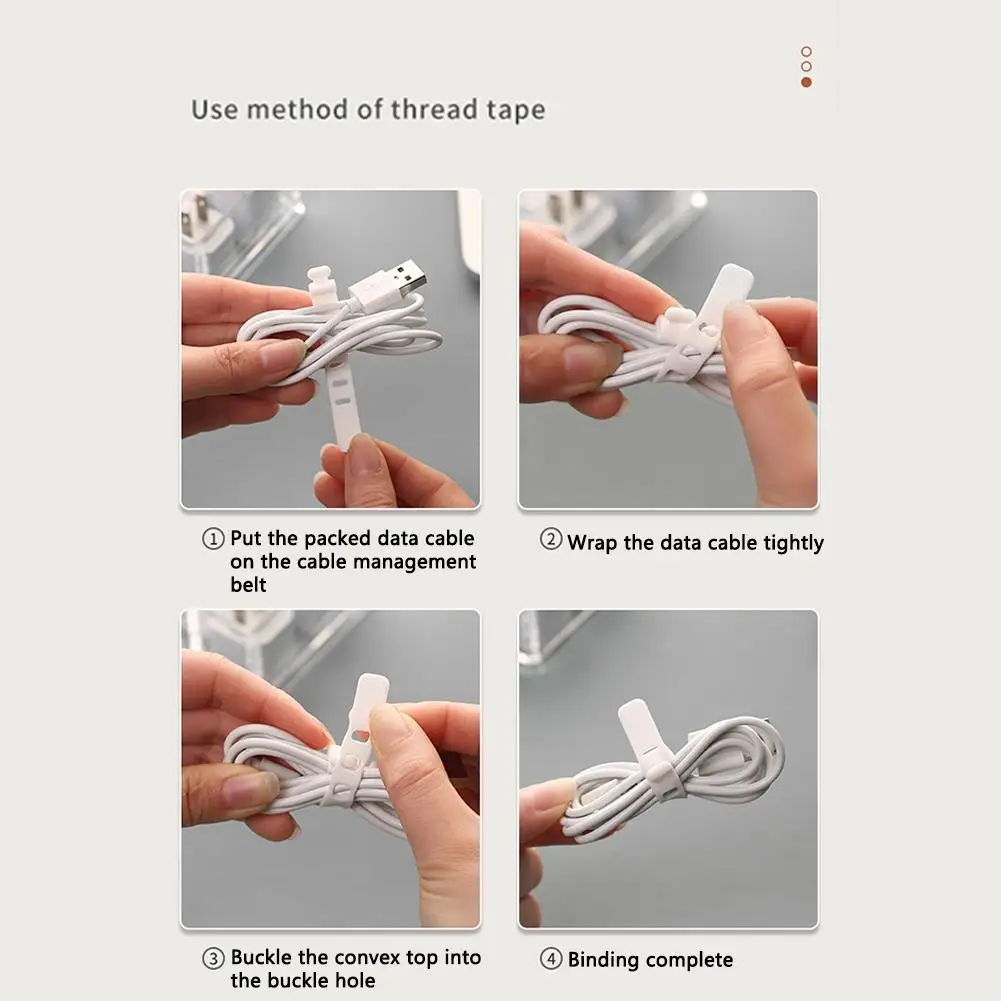 Use method of thread tape

① Put the packed data cable on the cable management belt

② Wrap the data cable tightly

③ Buckle the convex top into the buckle hole

④ Binding complete