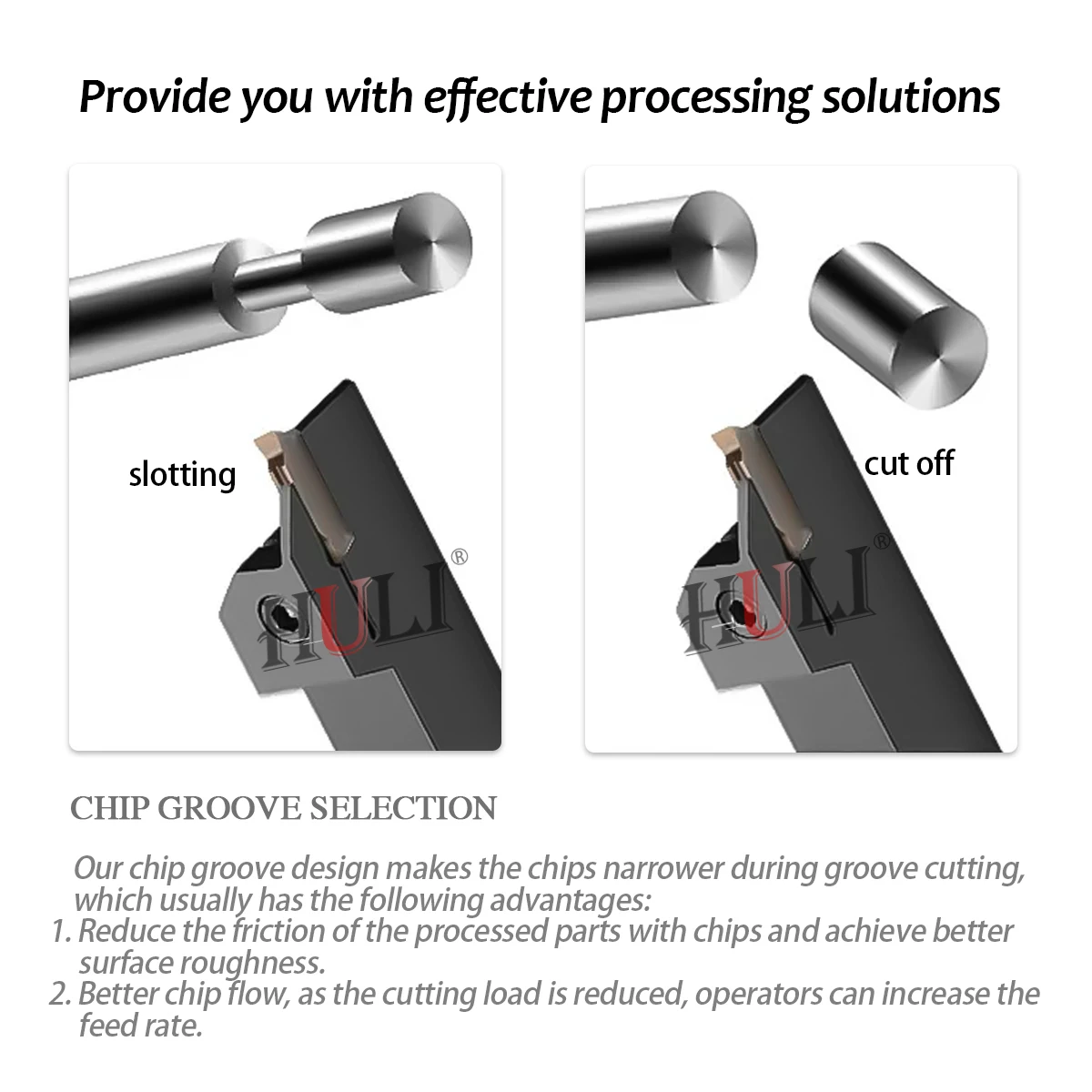 Provide you with effective processing solutions

slotting

HULI®

cut off

HULI®

CHIP GROOVE SELECTION

Our chip groove design makes the chips narrower during groove cutting, which usually has the following advantages:

1. Reduce the friction of the processed parts with chips and achieve better surface roughness.

2. Better chip flow, as the cutting load is reduced, operators can increase the feed rate.