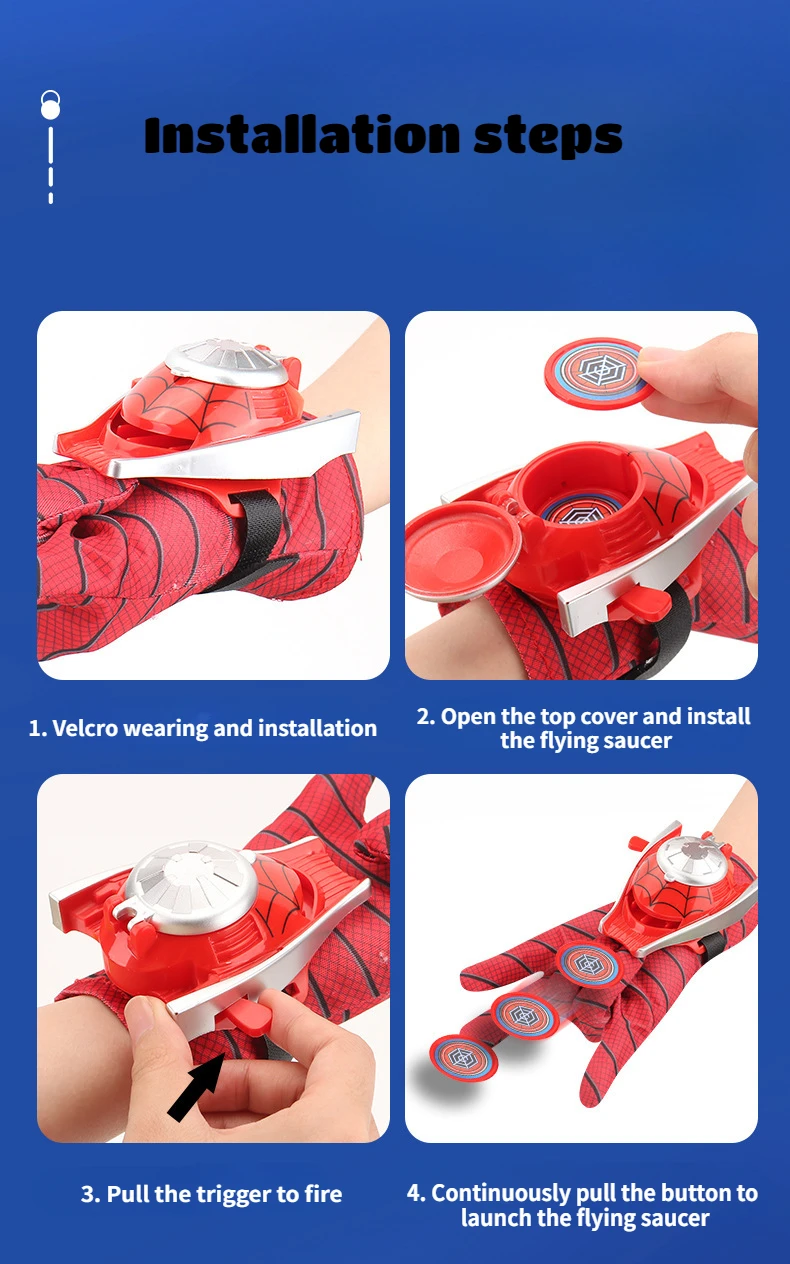 Installation steps

1. Velcro wearing and installation

2. Open the top cover and install the flying saucer

3. Pull the trigger to fire

4. Continuously pull the button to launch the flying saucer