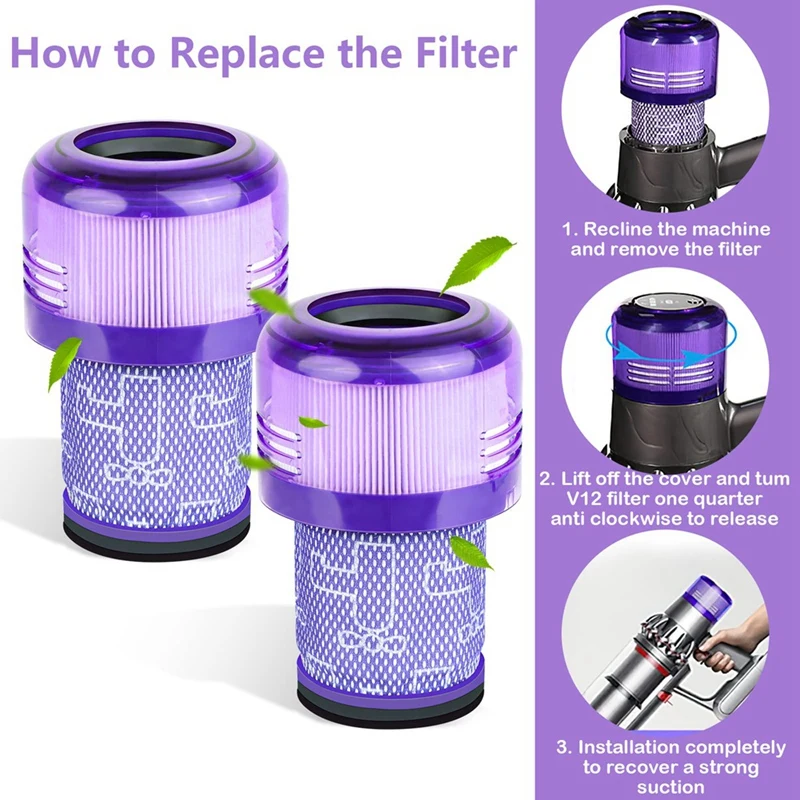 How to Replace the Filter

1. Recline the machine and remove the filter

2. Lift off the cover and tum V12 filter one quarter anti clockwise to release

3. Installation completely to recover a strong suction