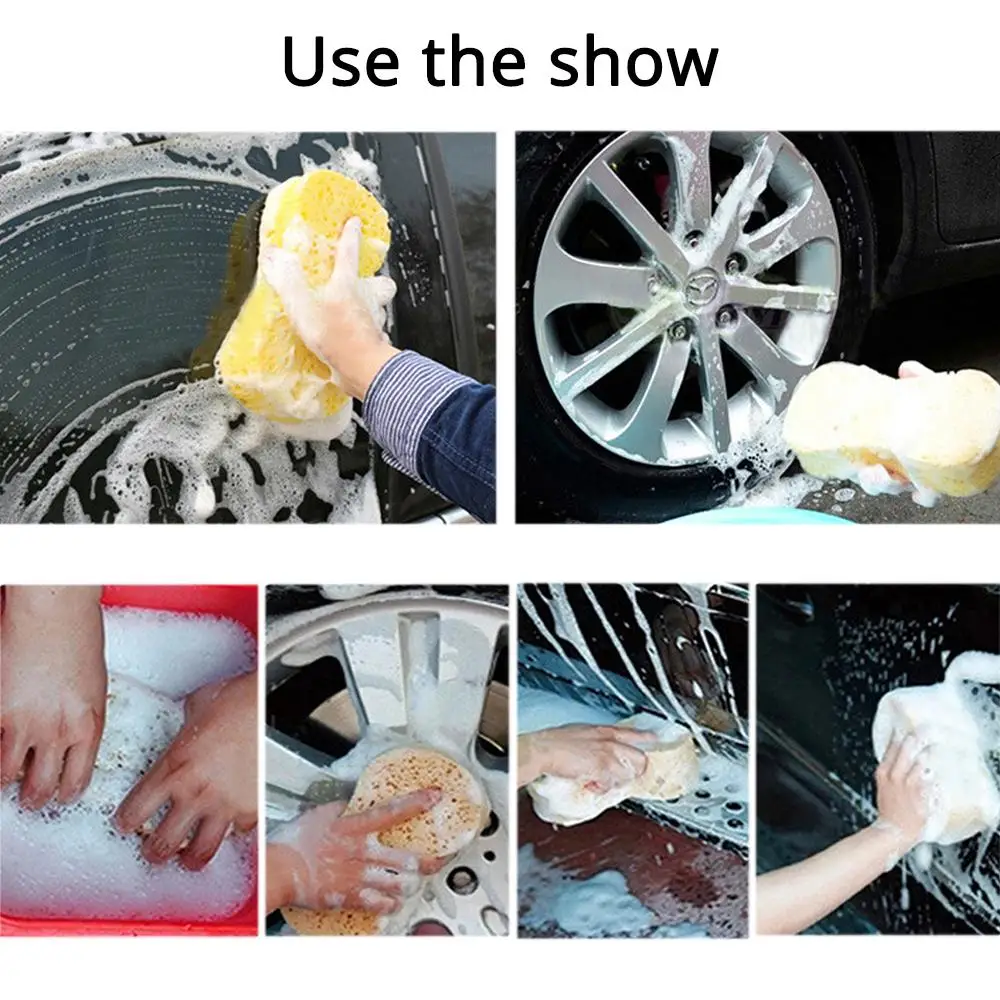 Use the show