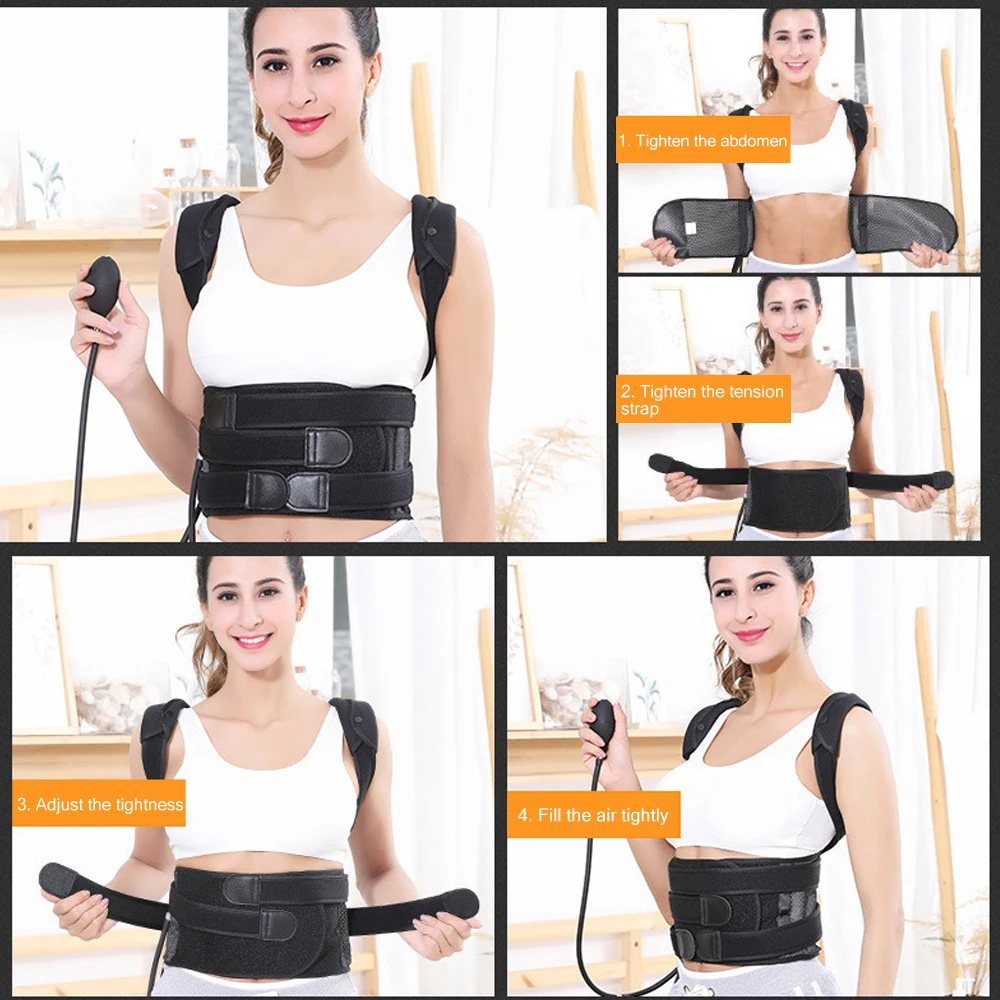 1. Tighten the abdomen

2. Tighten the tension strap

3. Adjust the tightness

4. Fill the air tightly