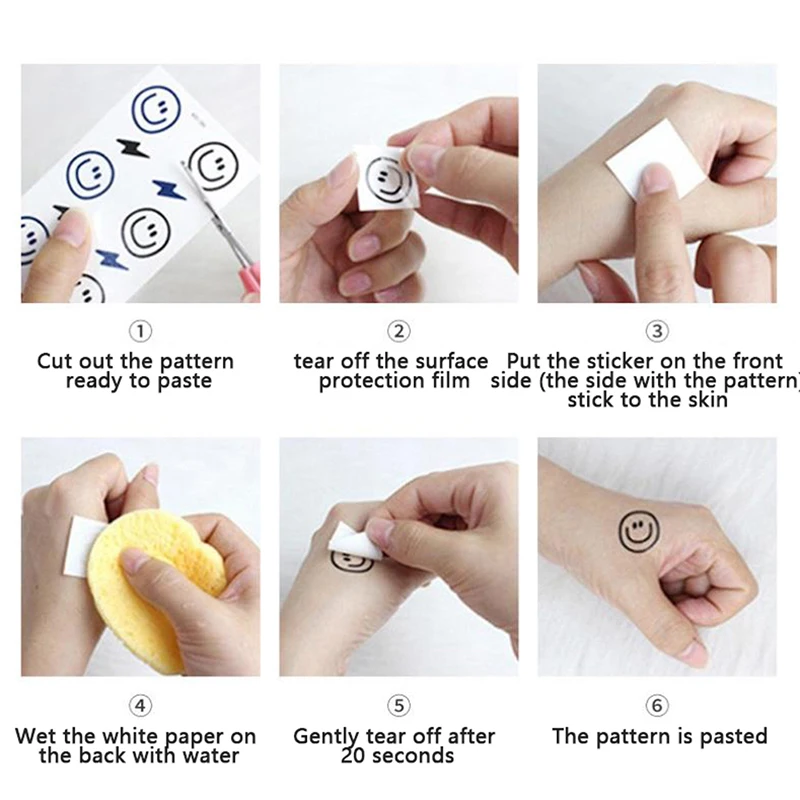 ①
Cut out the pattern ready to paste

②
tear off the surface protection film

③
Put the sticker on the front side (the side with the pattern) stick to the skin

④
Wet the white paper on the back with water

⑤
Gently tear off after 20 seconds

⑥
The pattern is pasted