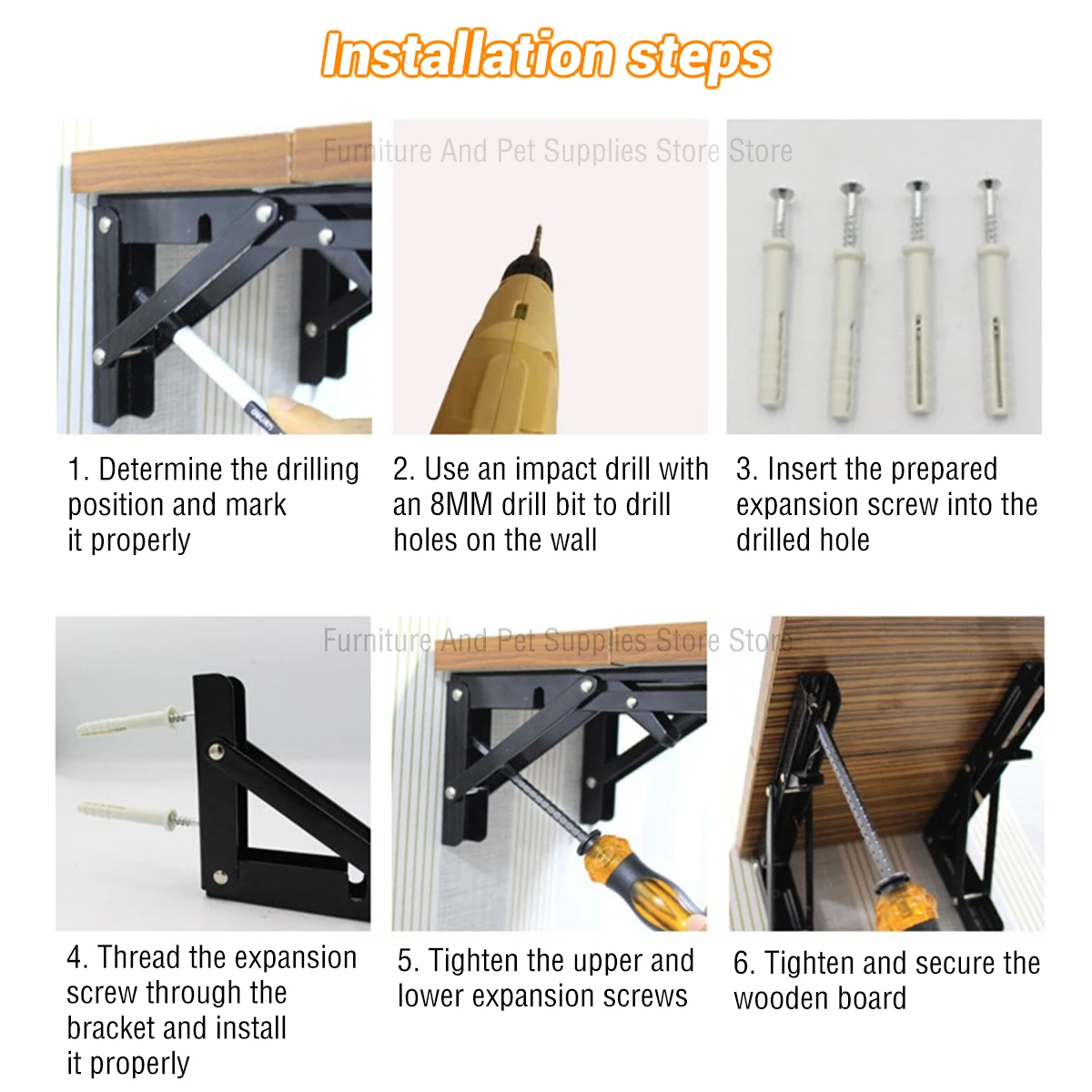 Installation steps

Furniture And Pet Supplies Store Store

1. Determine the drilling position and mark it properly

2. Use an impact drill with an 8MM drill bit to drill holes on the wall

3. Insert the prepared expansion screw into the drilled hole

Furniture And Pet Supplies Store Store

4. Thread the expansion screw through the bracket and install it properly

5. Tighten the upper and lower expansion screws

6. Tighten and secure the wooden board