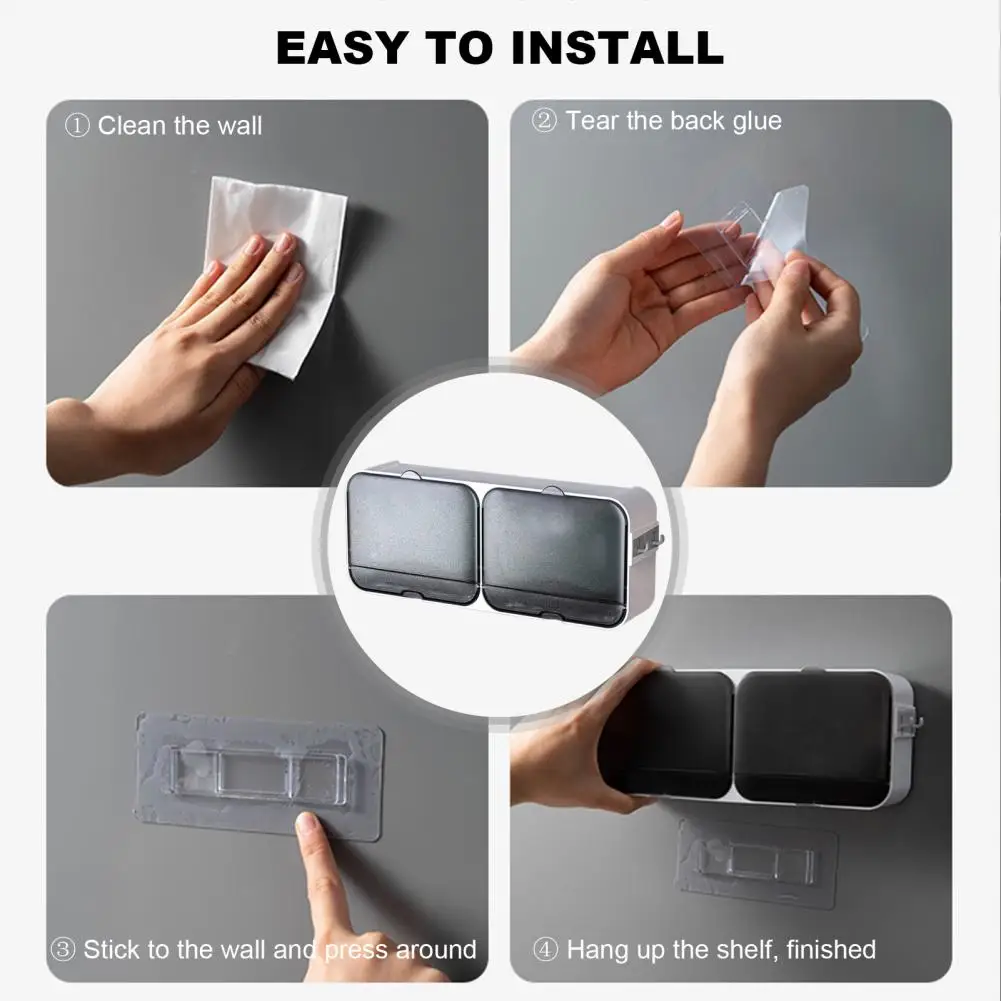 EASY TO INSTALL

① Clean the wall

② Tear the back glue

③ Stick to the wall and press around

④ Hang up the shelf, finished