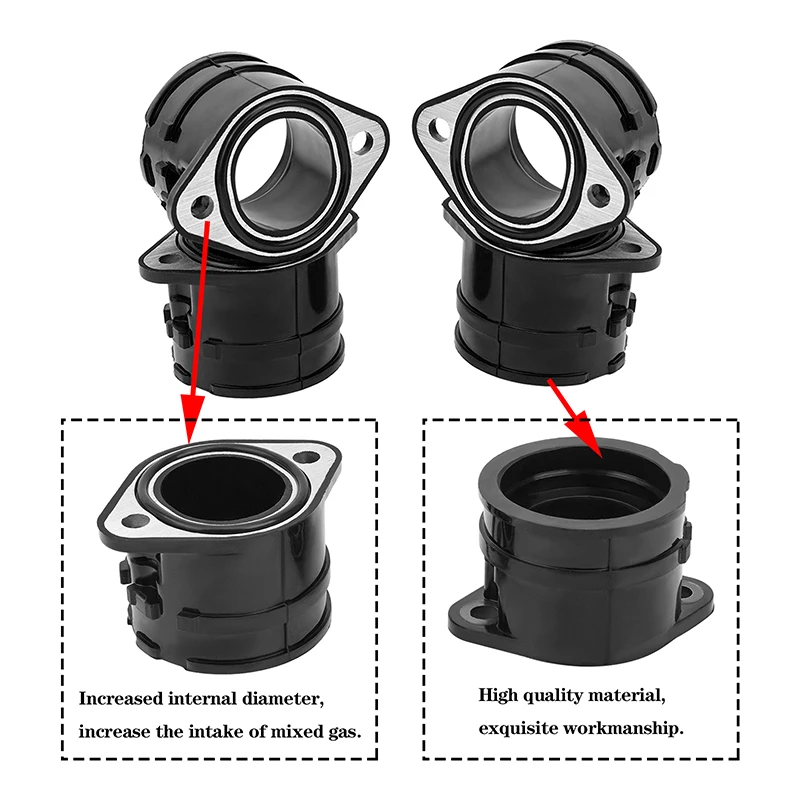 Increased internal diameter, increase the intake of mixed gas.

High quality material, exquisite workmanship.