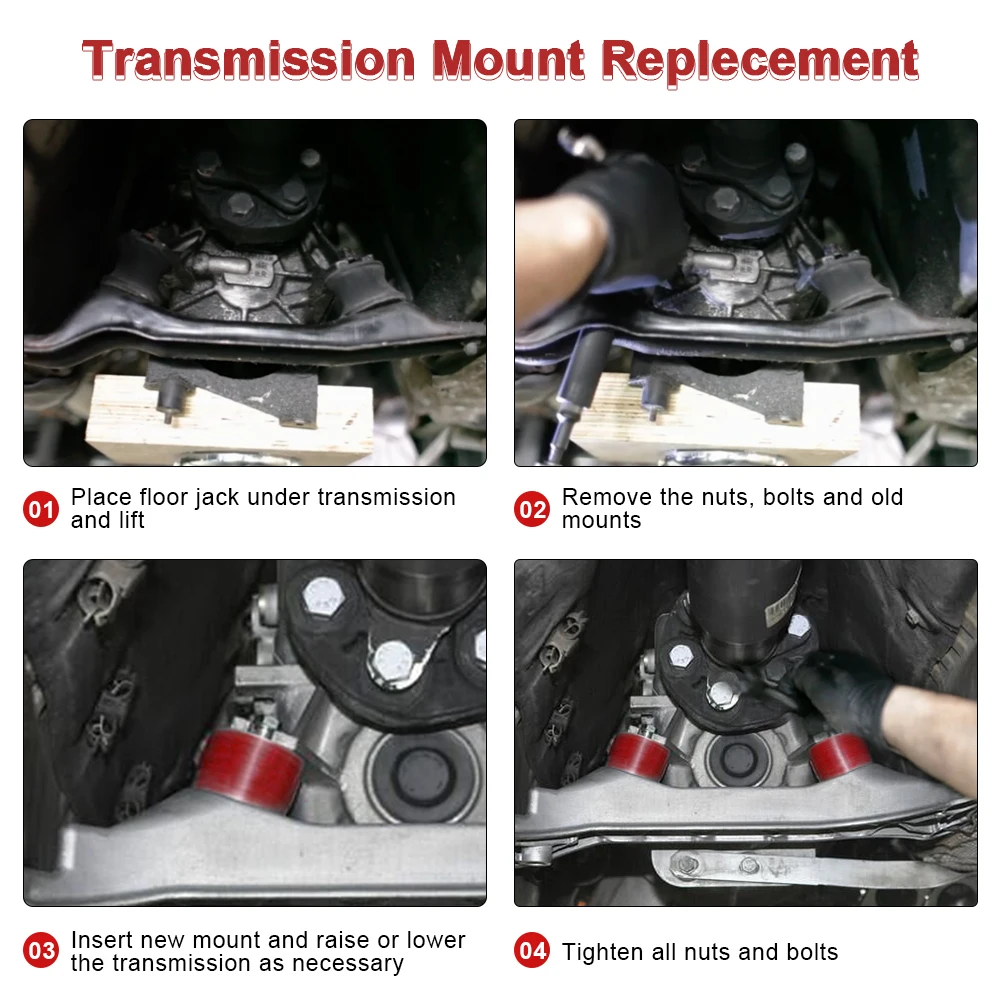 Transmission Mount Replecement

01 Place floor jack under transmission and lift

02 Remove the nuts, bolts and old mounts

03 Insert new mount and raise or lower the transmission as necessary

04 Tighten all nuts and bolts