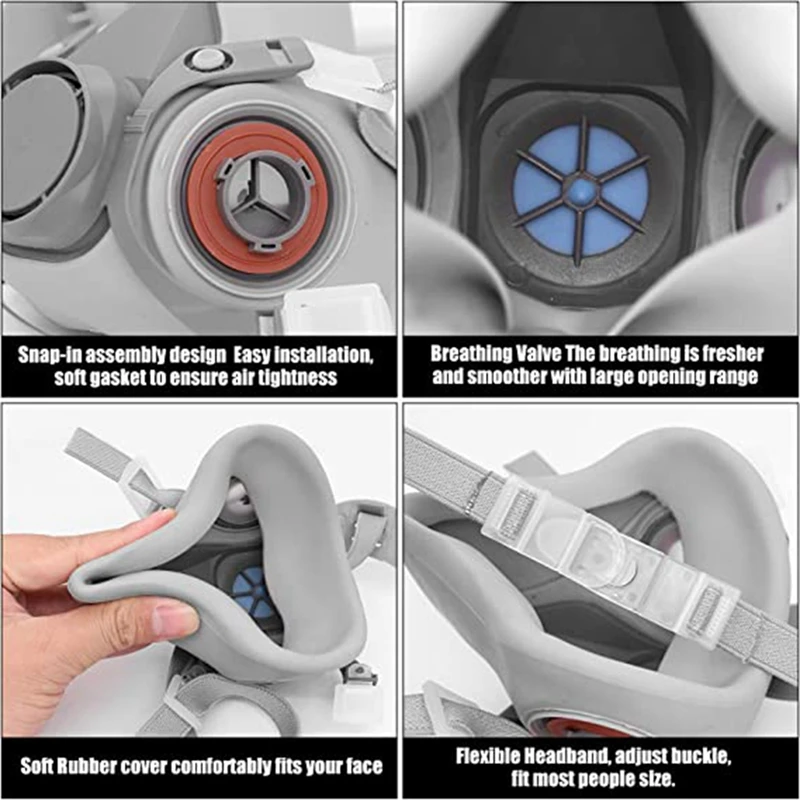 Snap-in assembly design Easy installation, soft gasket to ensure air tightness

Breathing Valve The breathing is fresher and smoother with large opening range

Soft Rubber cover comfortably fits your face

Flexible Headband, adjust buckle, fit most people size.