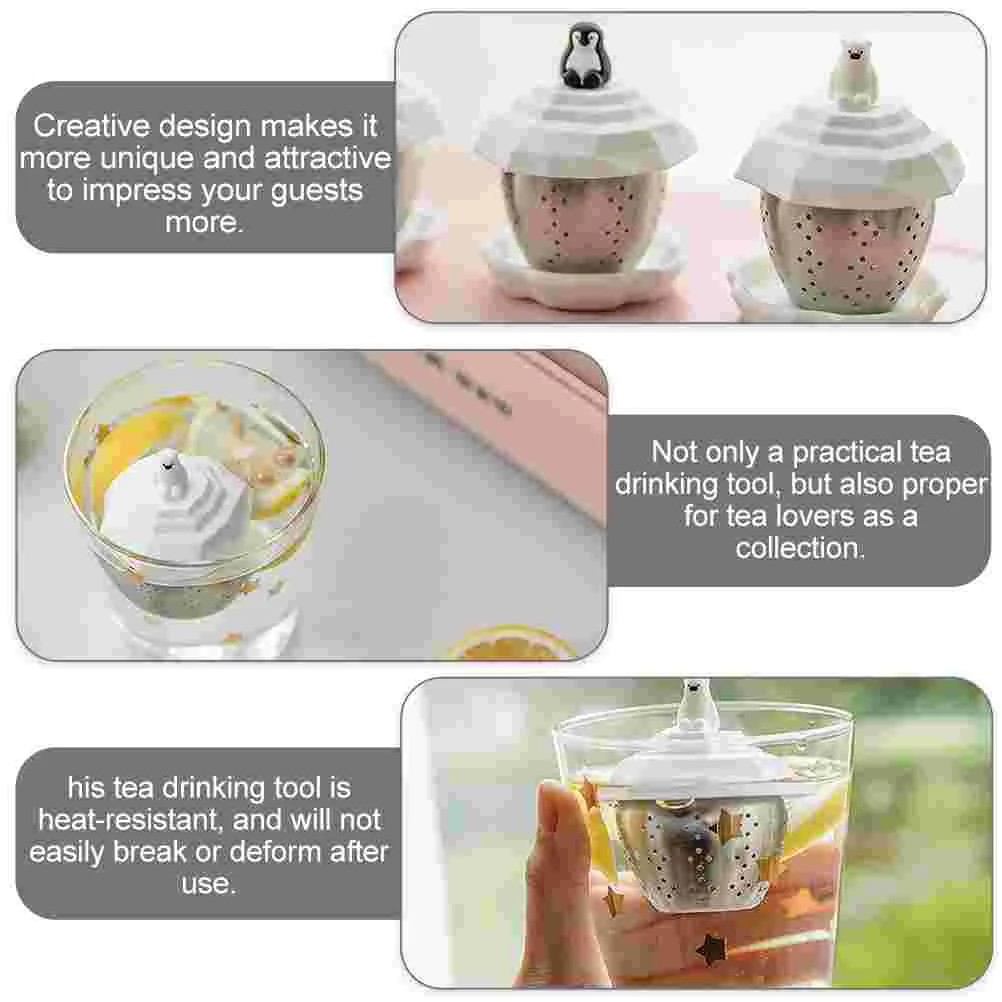 Creative design makes it more unique and attractive to impress your guests more.

Not only a practical tea drinking tool, but also proper for tea lovers as a collection.

his tea drinking tool is heat-resistant, and will not easily break or deform after use.