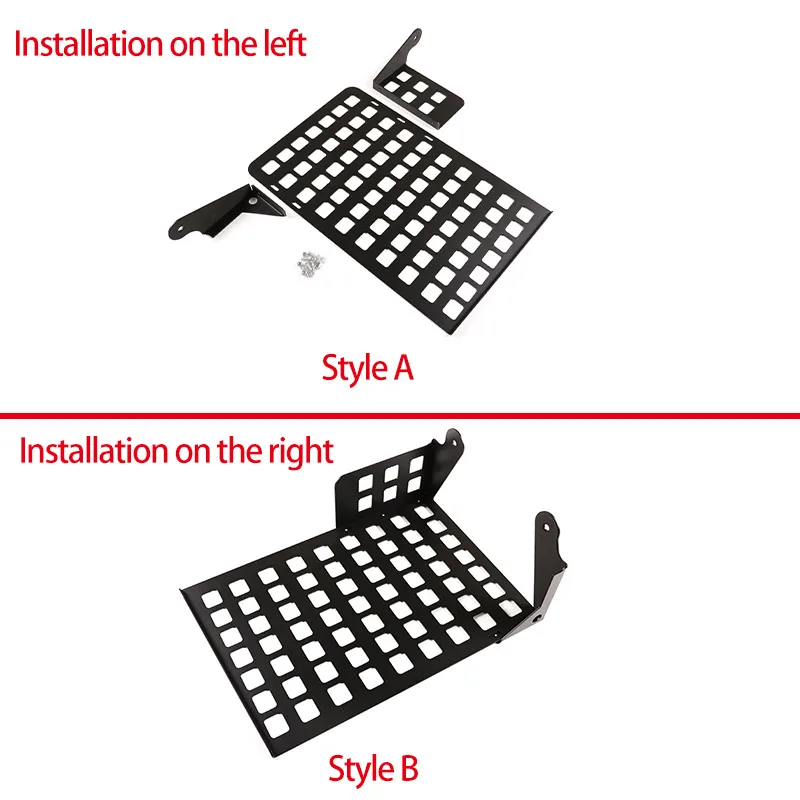 Installation on the left

Style A

Installation on the right

Style B