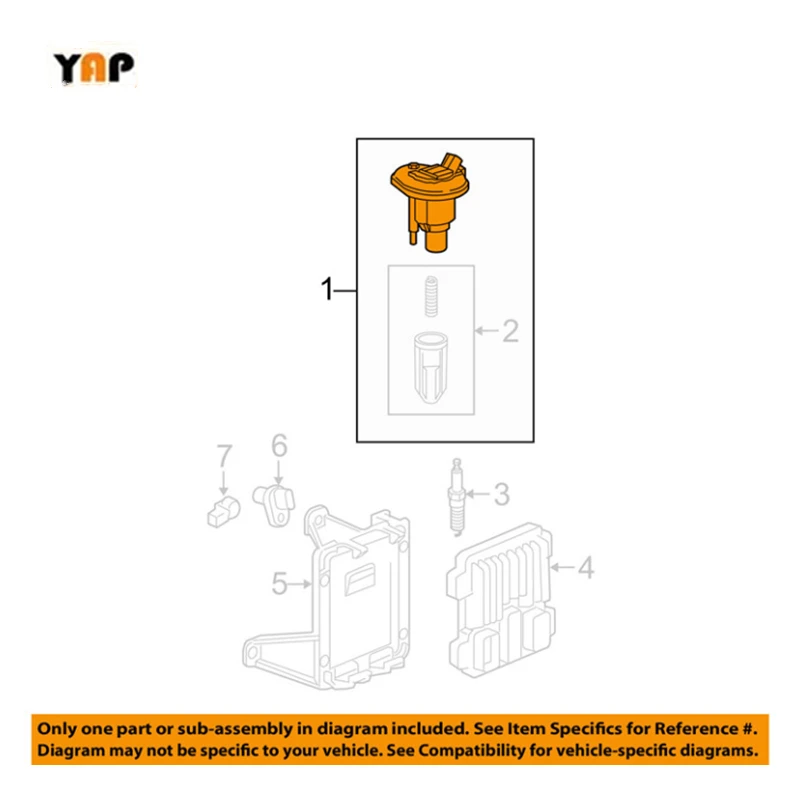 YAP

1
2
7
6
3
5
4

Only one part or sub-assembly in diagram included. See Item Specifics for Reference #.
Diagram may not be specific to your vehicle. See Compatibility for vehicle-specific diagrams.