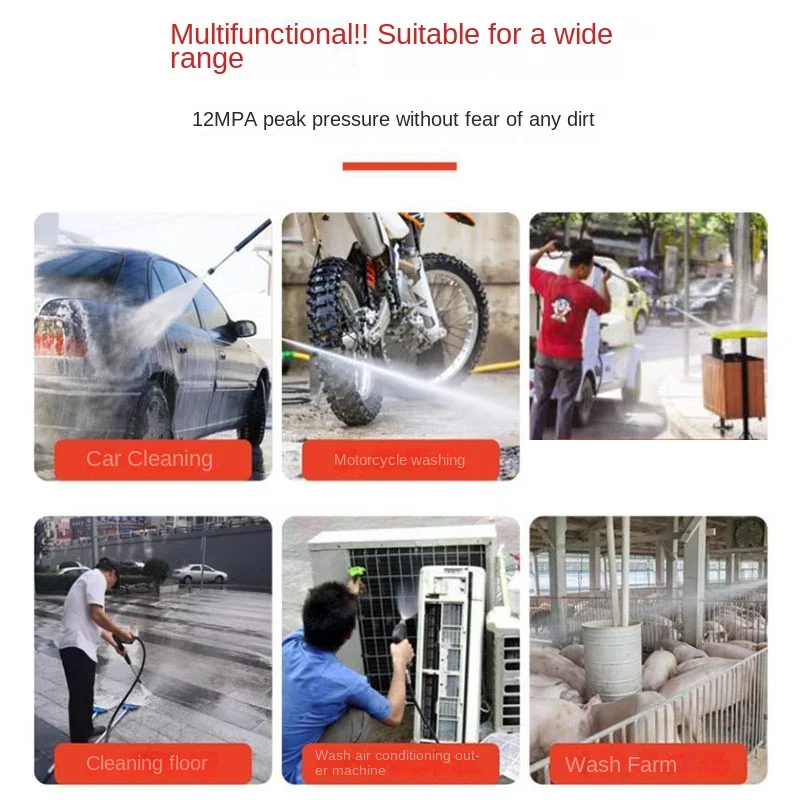 Multifunctional!! Suitable for a wide range

12MPA peak pressure without fear of any dirt

Car Cleaning

Motorcycle washing

Cleaning floor

Wash air conditioning outer machine

Wash Farm