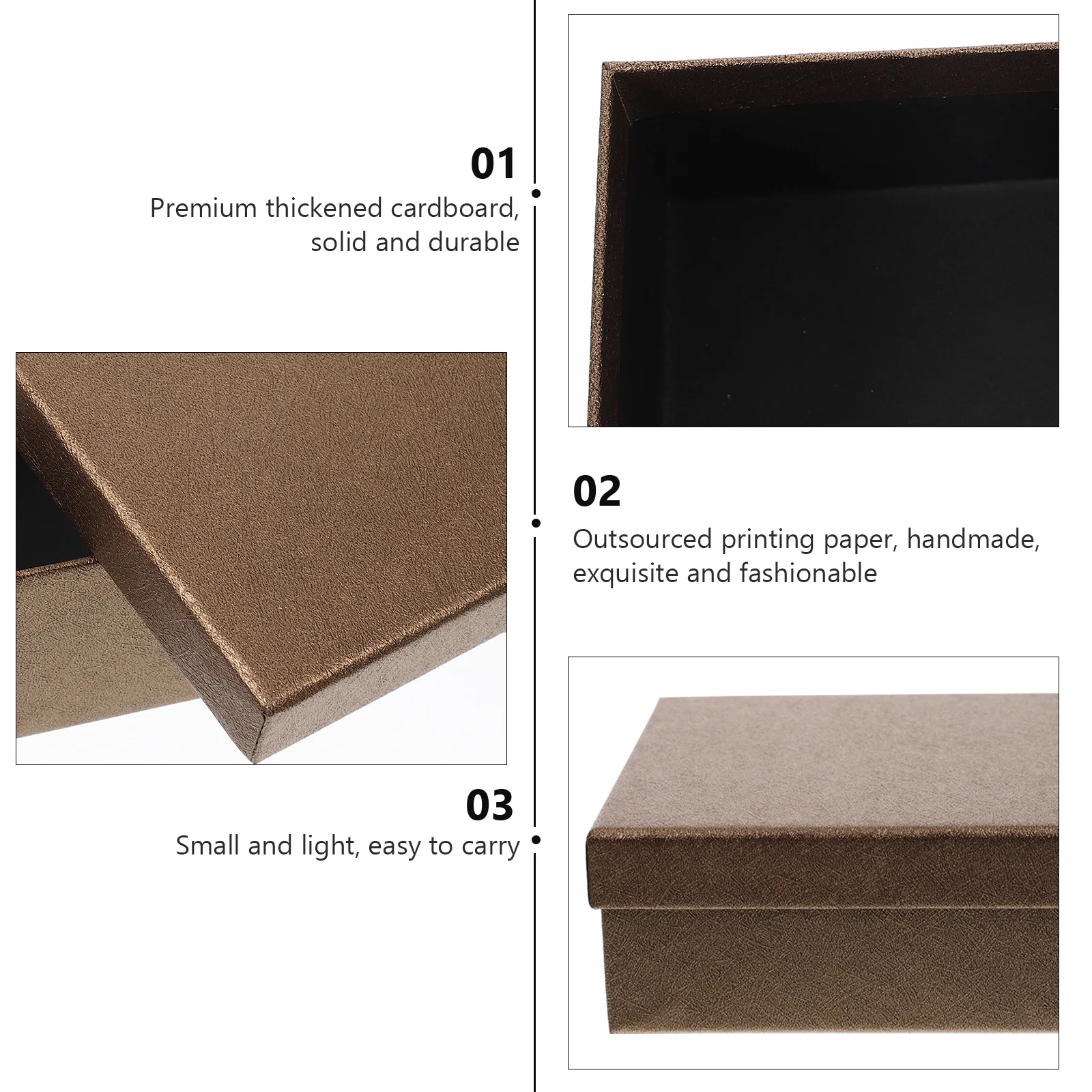 01
Premium thickened cardboard, solid and durable

02
Outsourced printing paper, handmade, exquisite and fashionable

03
Small and light, easy to carry