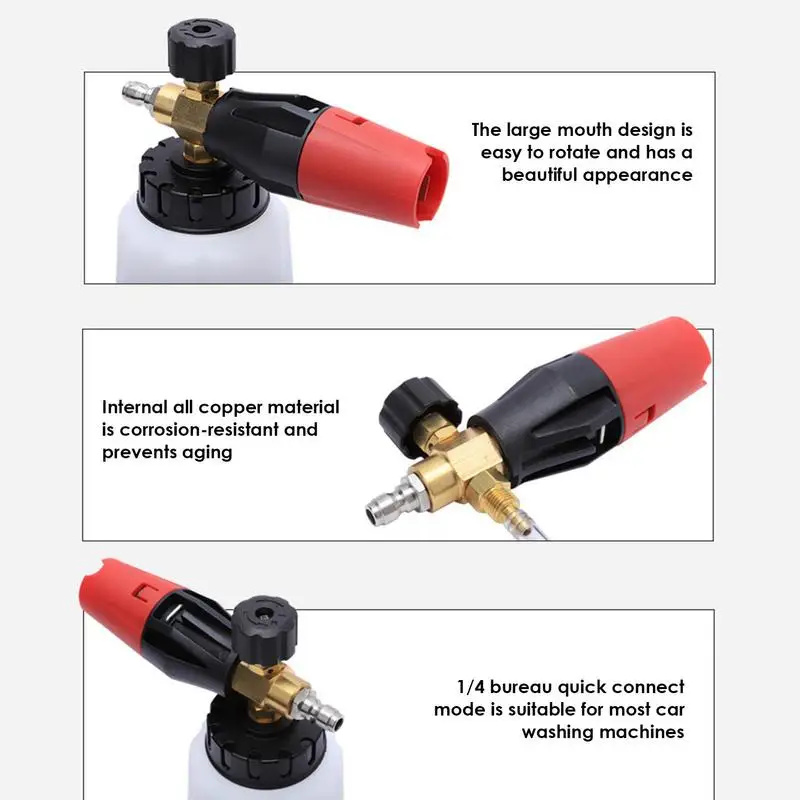 The large mouth design is easy to rotate and has a beautiful appearance

Internal all copper material is corrosion-resistant and prevents aging

1/4 bureau quick connect mode is suitable for most car washing machines