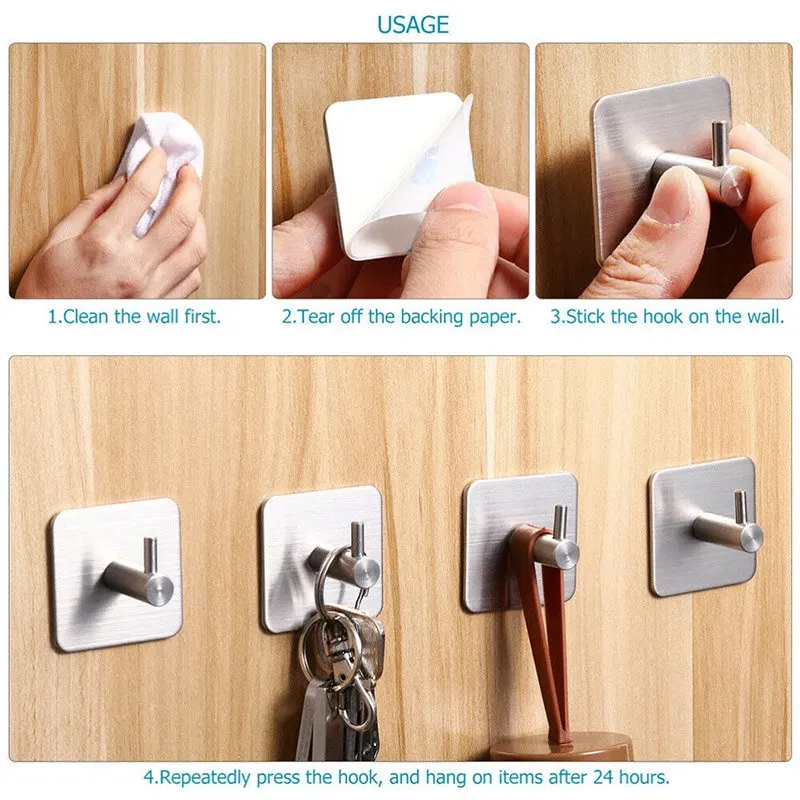 USAGE

1.Clean the wall first.

2.Tear off the backing paper.

3.Stick the hook on the wall.

4.Repeatedly press the hook, and hang on items after 24 hours.