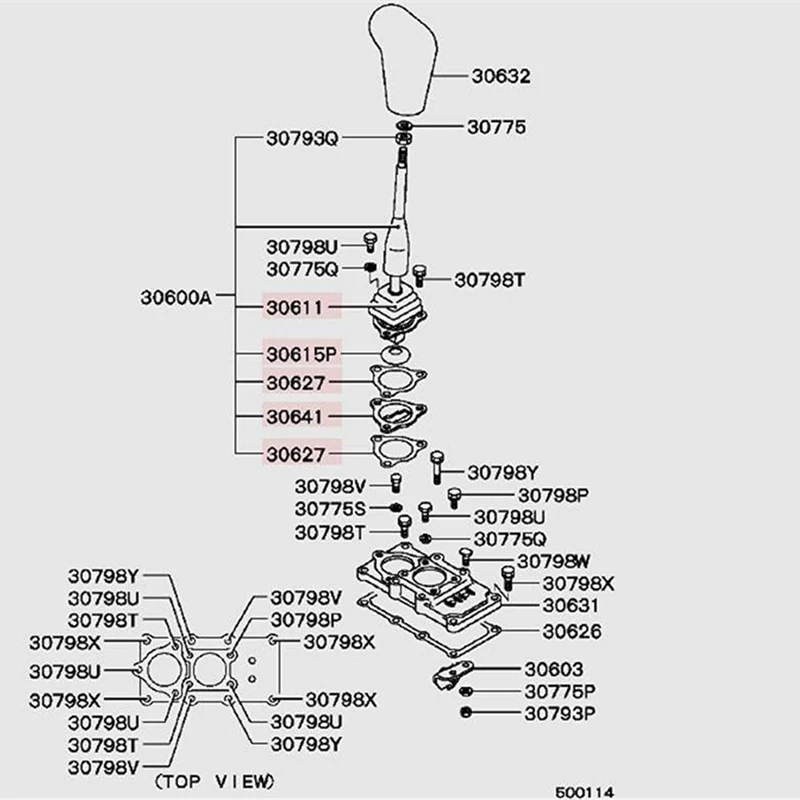 30632
30775
30793Q
30798U
30775Q
30798T
30600A
30611
30615P
30627
30641
30627
30798Y
30798V
30798P
30775S
30798U
30798T
30775Q
30798W
30798X
30631
30626
30603
30775P
30793P
30798Y
30798U
30798T
30798X
30798U
30798X
30798U
30798T
30798V
30798V
30798P
30798X
30798X
30798U
30798Y
(TOP VIEW)
500114