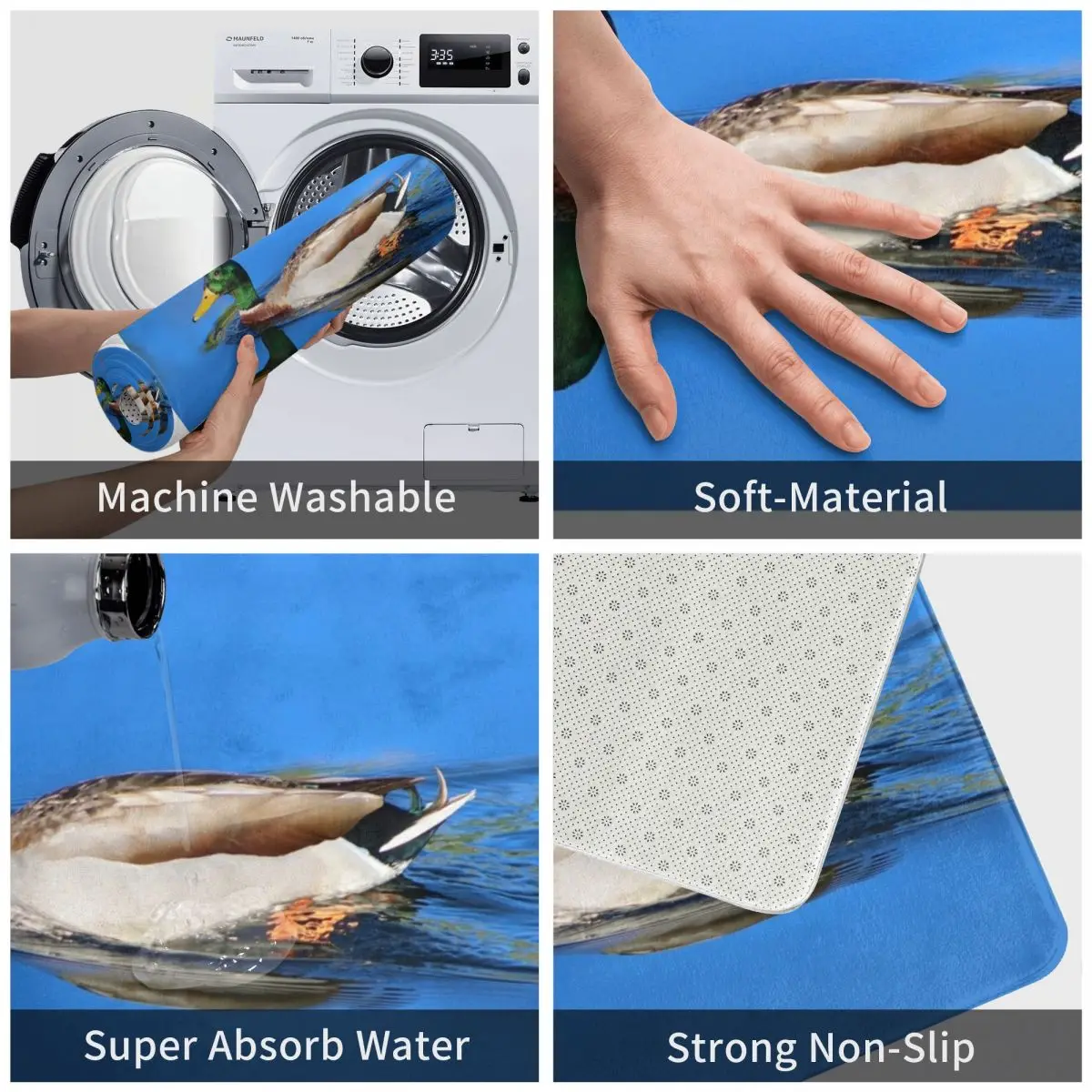 MAUNFELD

3:35

Machine Washable

Soft-Material

Super Absorb Water

Strong Non-Slip