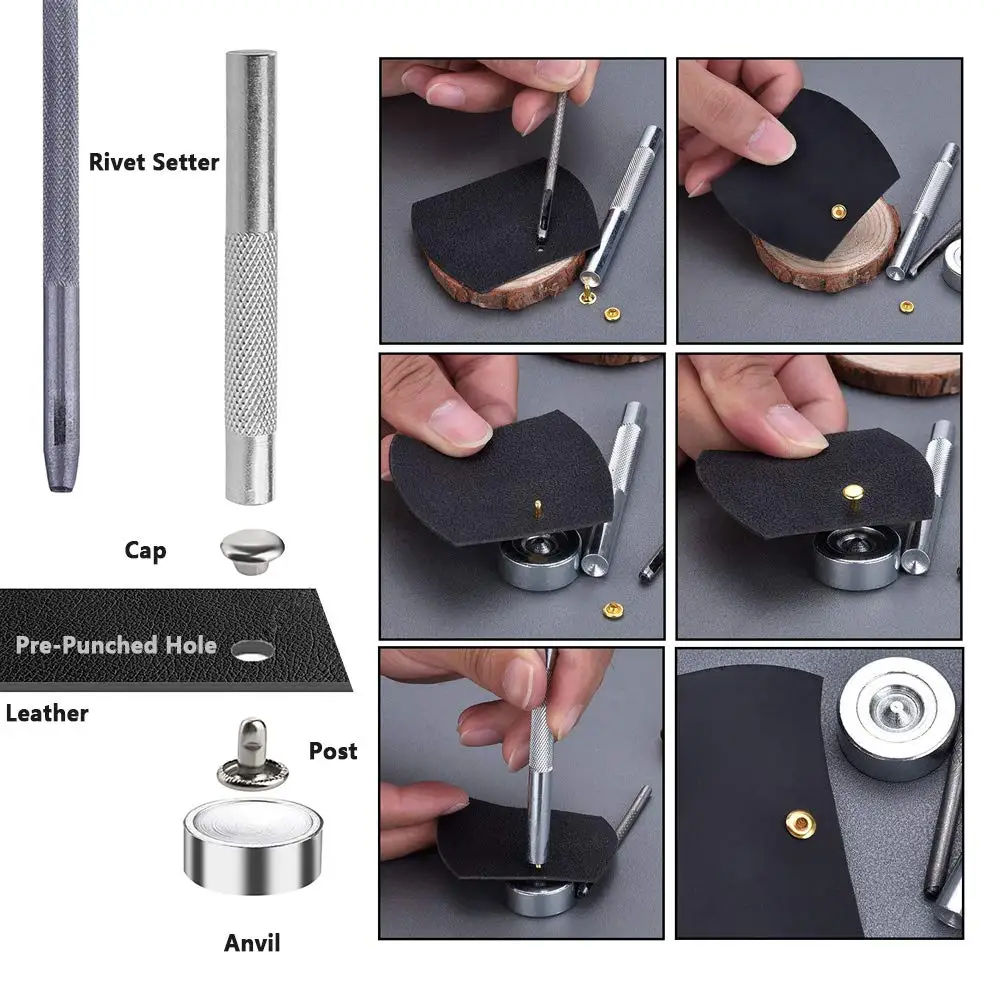 Rivet Setter

Cap

Pre-Punched Hole

Leather

Post

Anvil