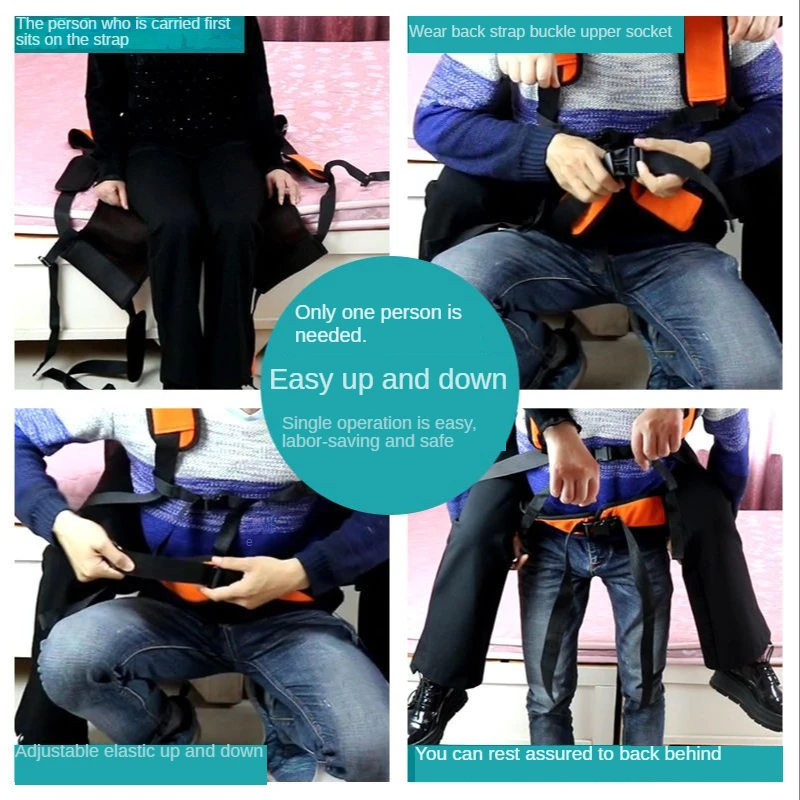 The person who is carried first sits on the strap

Wear back strap buckle upper socket

Only one person is needed.

Easy up and down

Single operation is easy, labor-saving and safe

Adjustable elastic up and down

You can rest assured to back behind