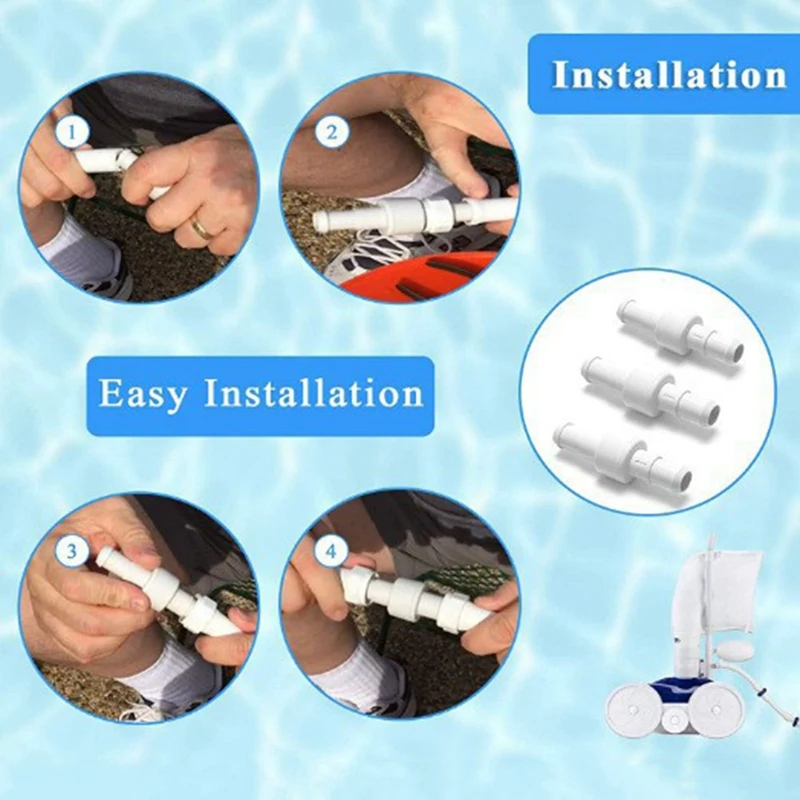 Installation

1

2

Easy Installation

3

4