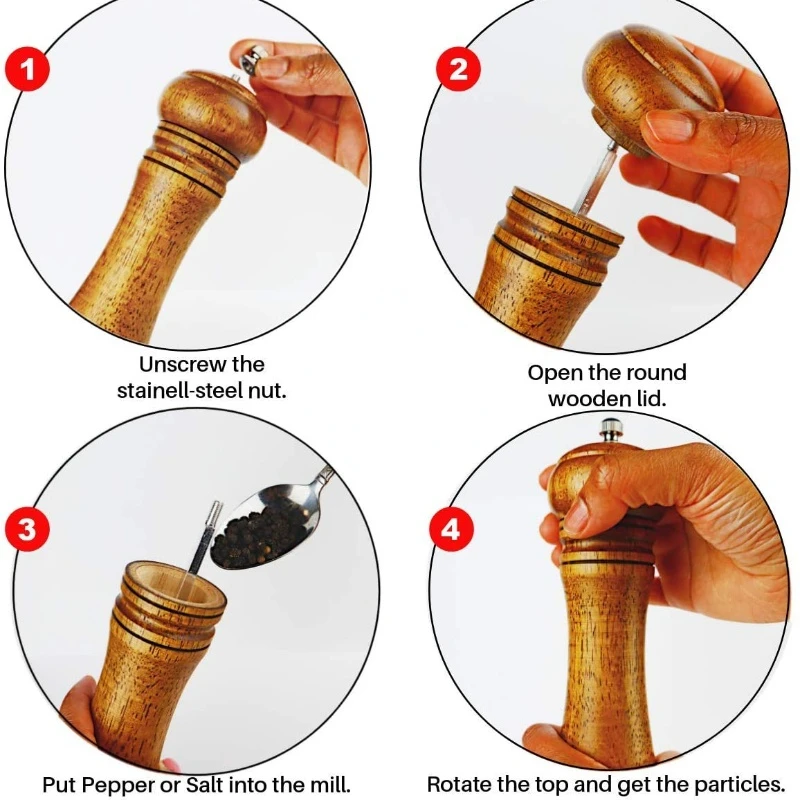 1

Unscrew the stainell-steel nut.

2

Open the round wooden lid.

3

Put Pepper or Salt into the mill.

4

Rotate the top and get the particles.