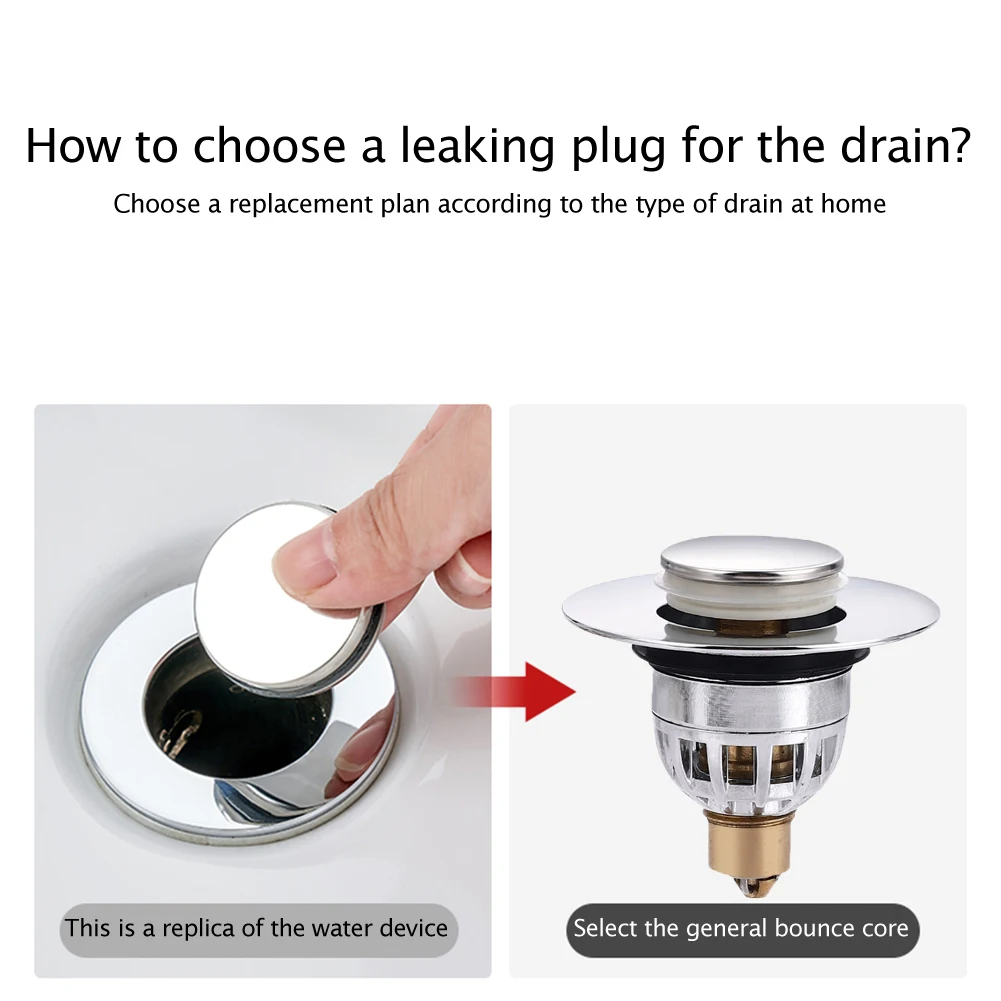 How to choose a leaking plug for the drain?

Choose a replacement plan according to the type of drain at home

This is a replica of the water device

Select the general bounce core