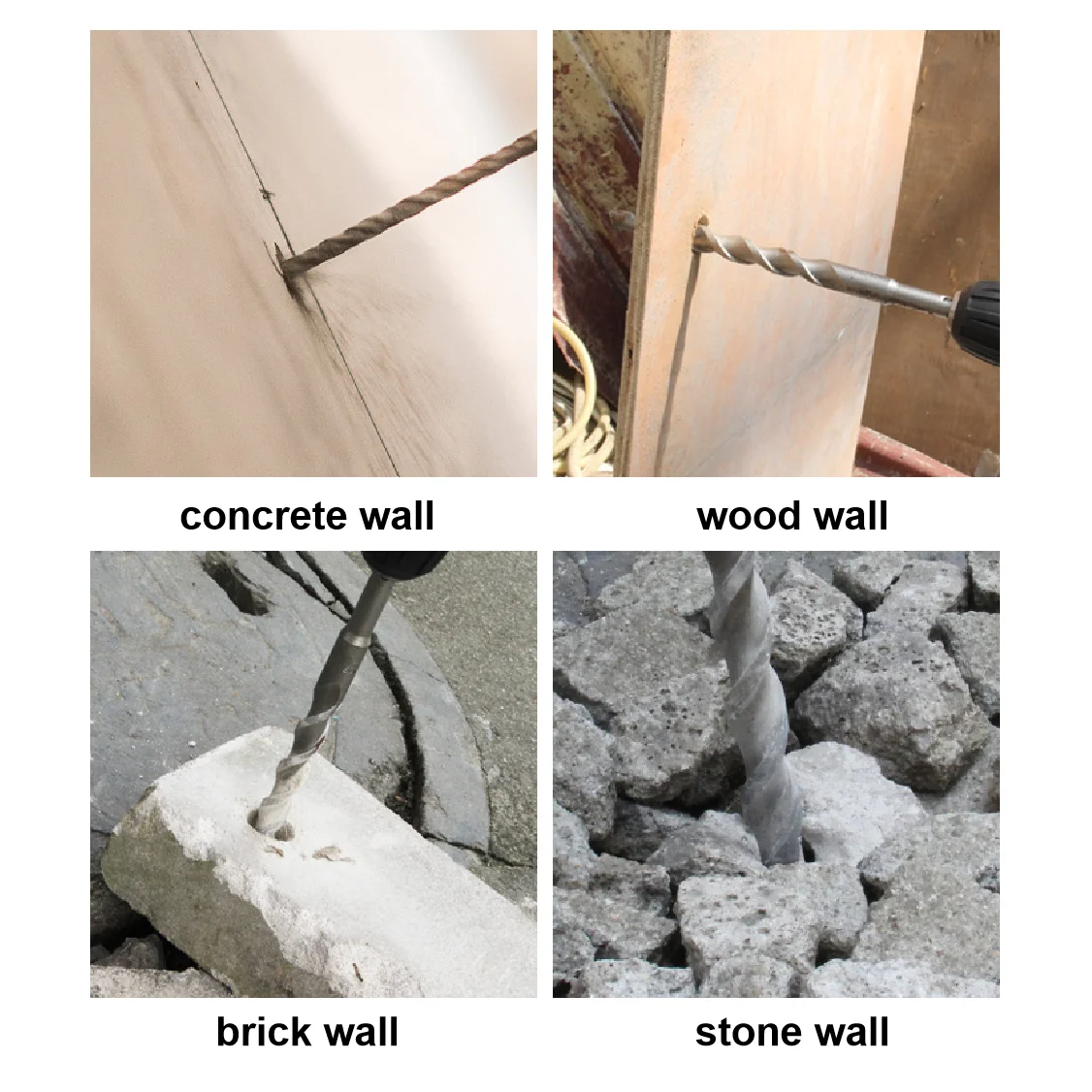 concrete wall

wood wall

brick wall

stone wall