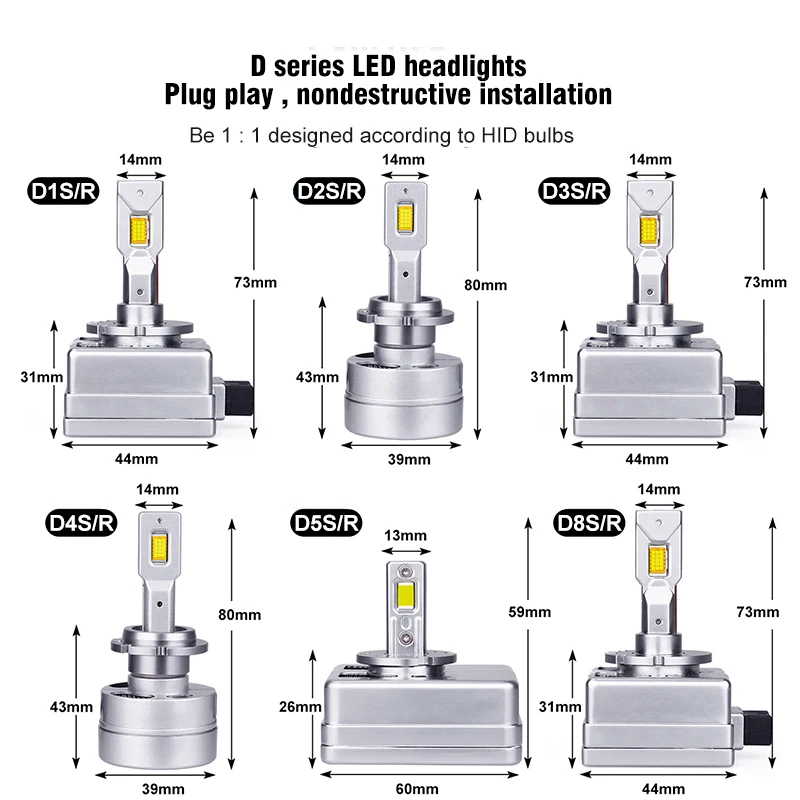 D series LED headlights
Plug play , nondestructive installation

Be 1 : 1 designed according to HID bulbs

D1S/R
14mm
73mm
31mm
44mm

D2S/R
14mm
80mm
43mm
39mm

D3S/R
14mm
73mm
31mm
44mm

D4S/R
14mm
80mm
43mm
39mm

D5S/R
13mm
59mm
26mm
60mm

D8S/R
14mm
73mm
31mm
44mm