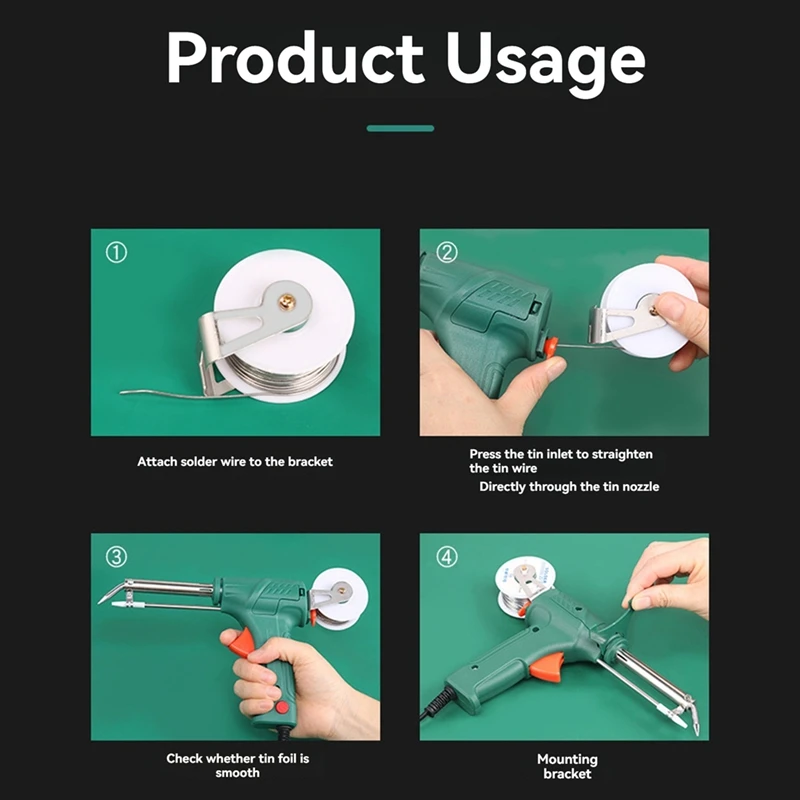 Product Usage

①

Attach solder wire to the bracket

②

Press the tin inlet to straighten the tin wire
Directly through the tin nozzle

③

Check whether tin foil is smooth

④

Mounting bracket