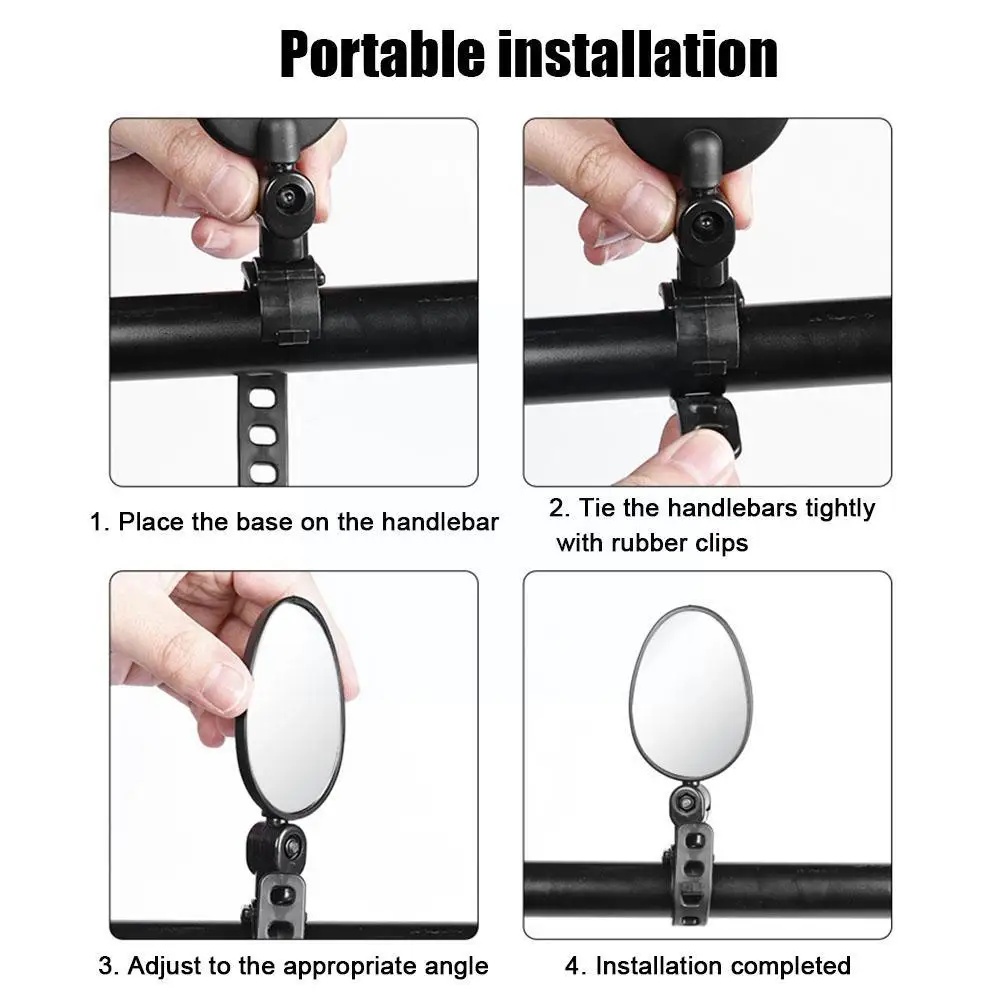 Portable installation

1. Place the base on the handlebar

2. Tie the handlebars tightly with rubber clips

3. Adjust to the appropriate angle

4. Installation completed