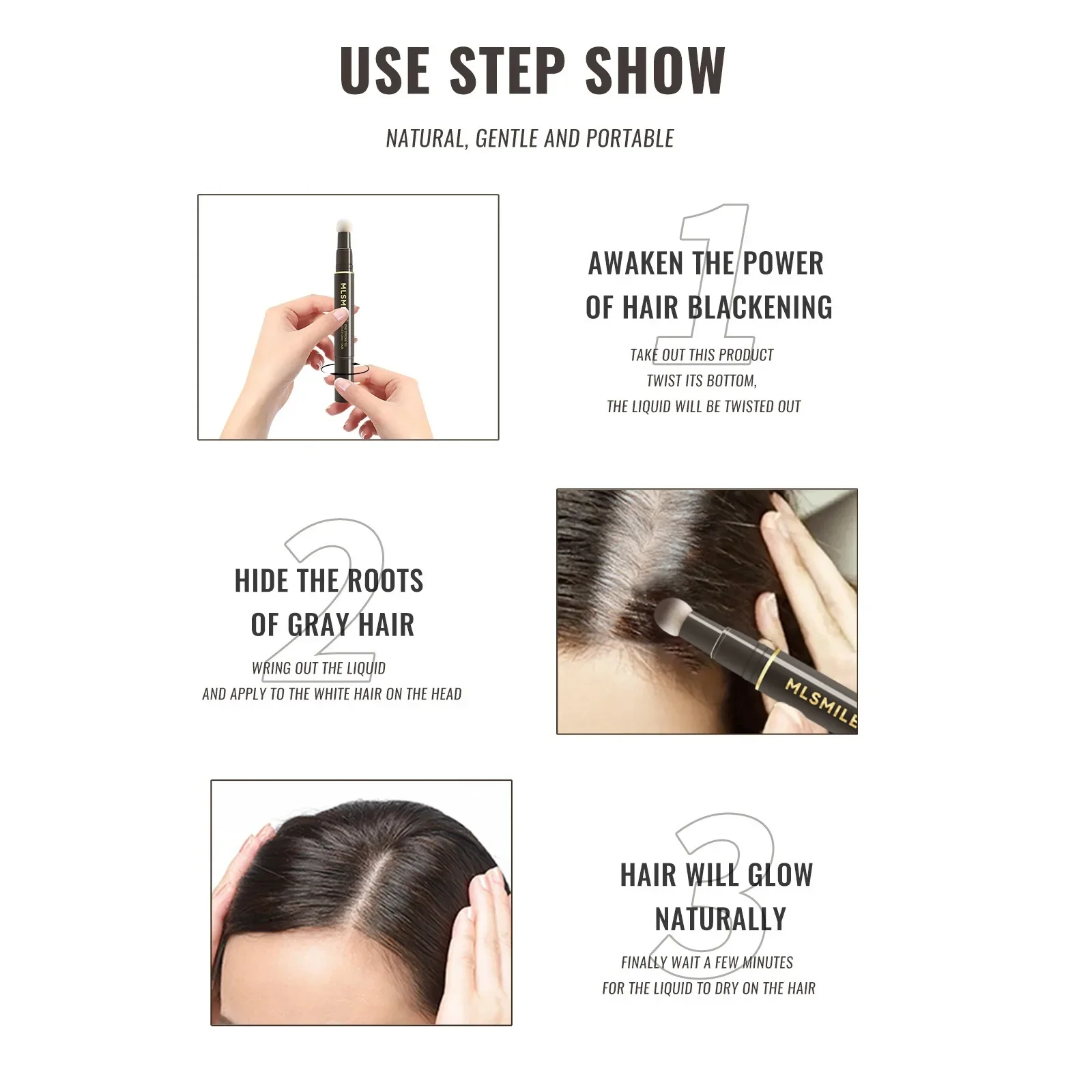 USE STEP SHOW

NATURAL, GENTLE AND PORTABLE

MLSM

1

AWAKEN THE POWER OF HAIR BLACKENING

TAKE OUT THIS PRODUCT
TWIST ITS BOTTOM,
THE LIQUID WILL BE TWISTED OUT

2

HIDE THE ROOTS OF GRAY HAIR

WRING OUT THE LIQUID
AND APPLY TO THE WHITE HAIR ON THE HEAD

MLSMILE

3

HAIR WILL GLOW NATURALLY

FINALLY WAIT A FEW MINUTES
FOR THE LIQUID TO DRY ON THE HAIR