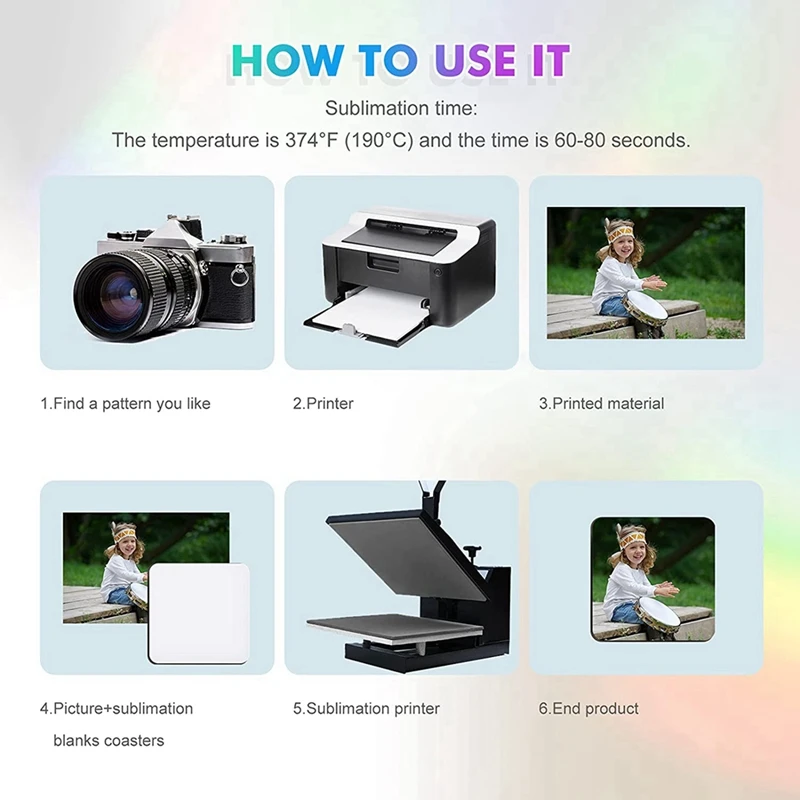 HOW TO USE IT

Sublimation time:
The temperature is 374°F (190°C) and the time is 60-80 seconds.

1.Find a pattern you like

2.Printer

3.Printed material

4.Picture+sublimation blanks coasters

5.Sublimation printer

6.End product