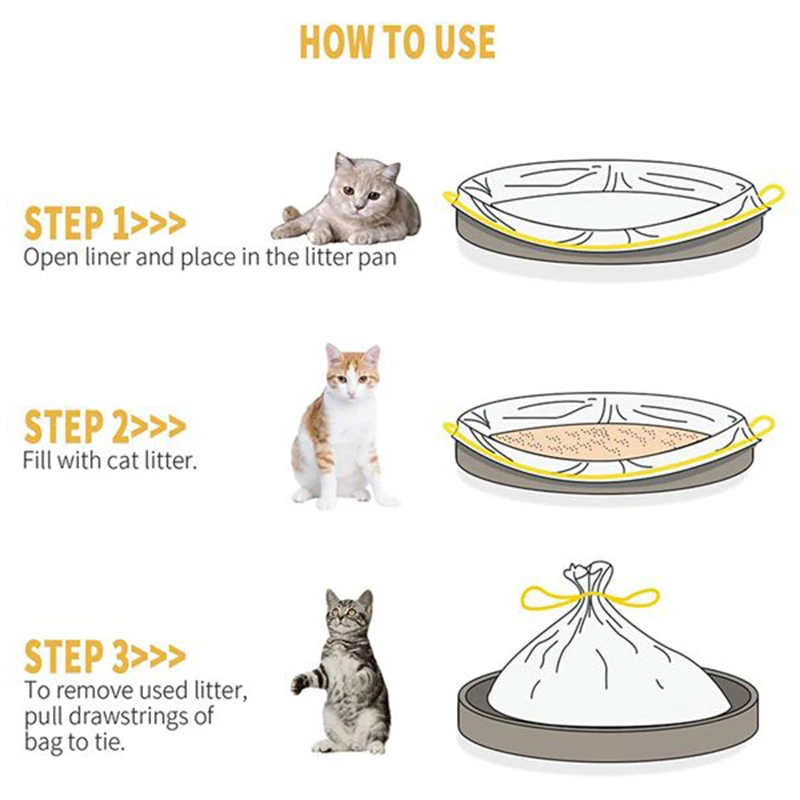 HOW TO USE

STEP 1>>>
Open liner and place in the litter pan

STEP 2>>>
Fill with cat litter.

STEP 3>>>
To remove used litter, pull drawstrings of bag to tie.