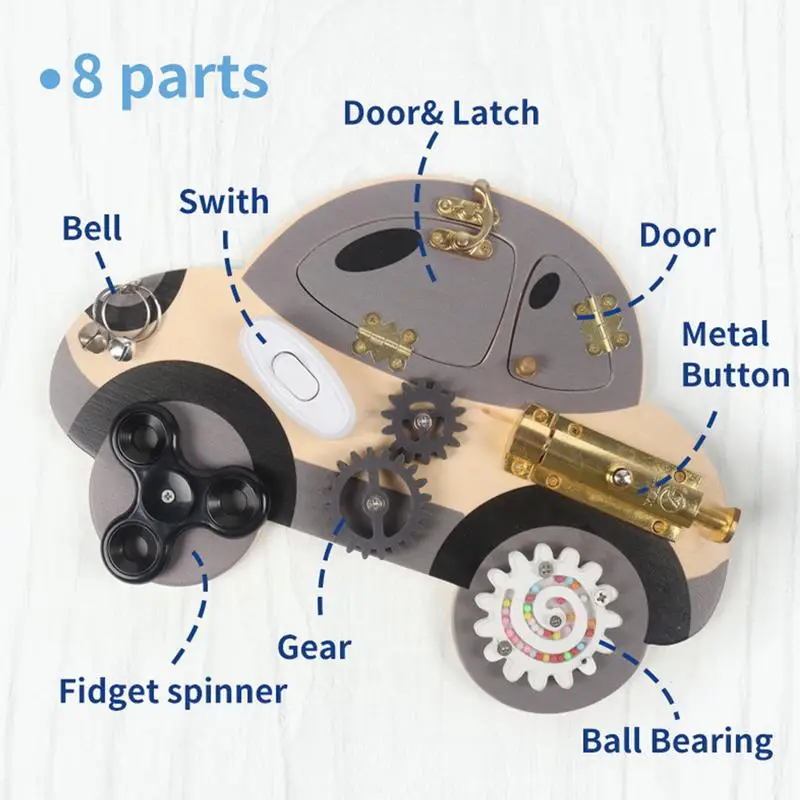 •8 parts

Door& Latch

Swith

Bell

Door

Metal Button

Gear

Fidget spinner

Ball Bearing