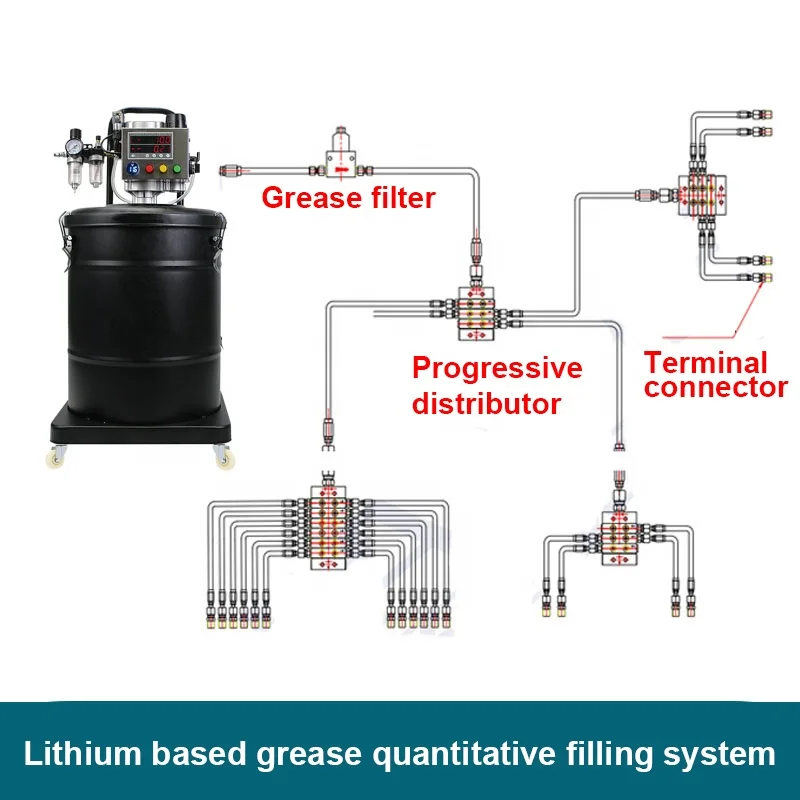 Grease filter

Progressive distributor

Terminal connector

Lithium based grease quantitative filling system