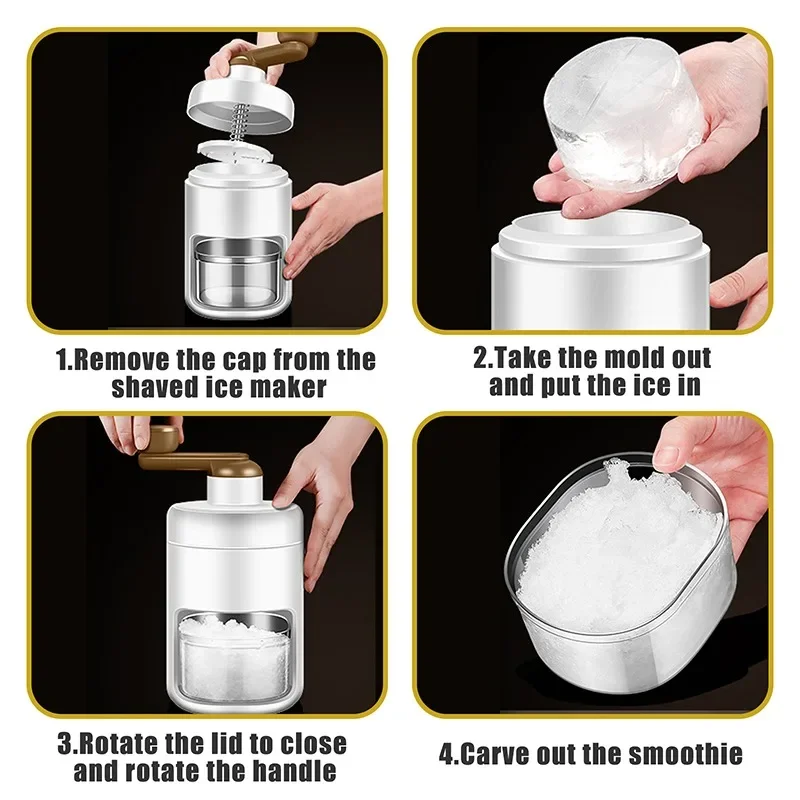 1.Remove the cap from the shaved ice maker

2.Take the mold out and put the ice in

3.Rotate the lid to close and rotate the handle

4.Carve out the smoothie