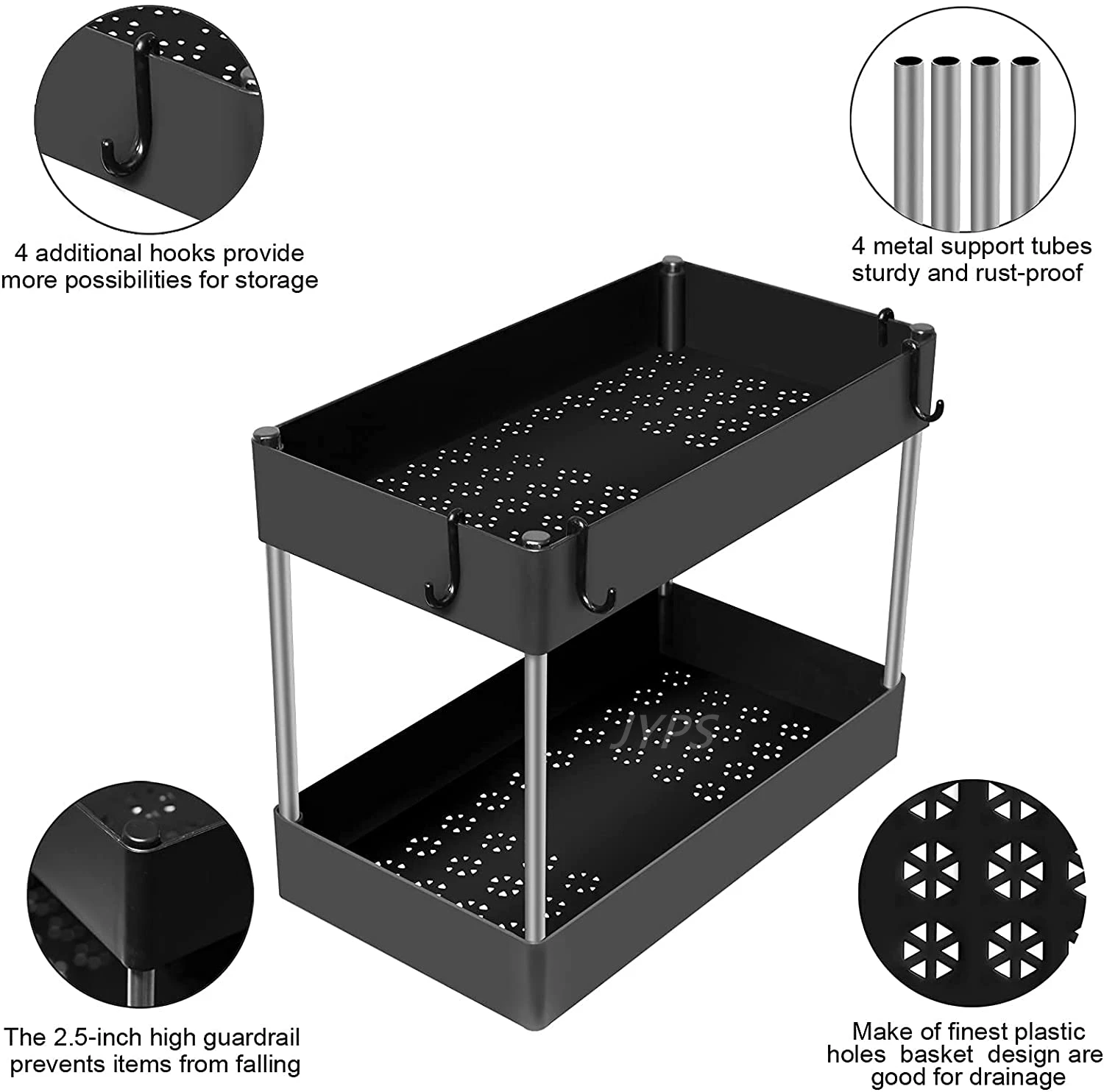 4 additional hooks provide more possibilities for storage

4 metal support tubes sturdy and rust-proof

JYPS

The 2.5-inch high guardrail prevents items from falling

Make of finest plastic holes basket design are good for drainage