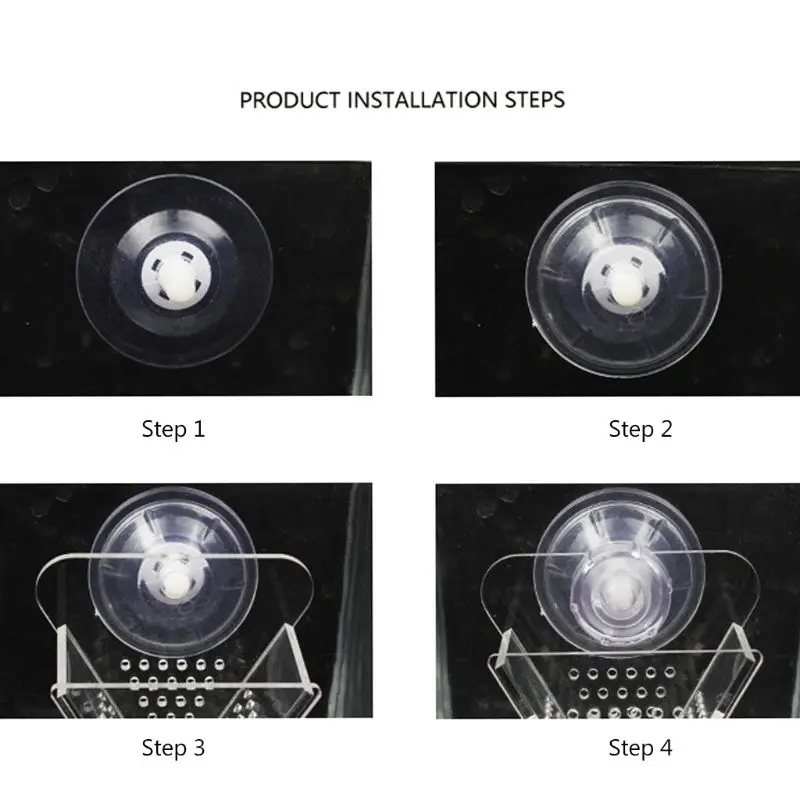 PRODUCT INSTALLATION STEPS

Step 1

Step 2

Step 3

Step 4