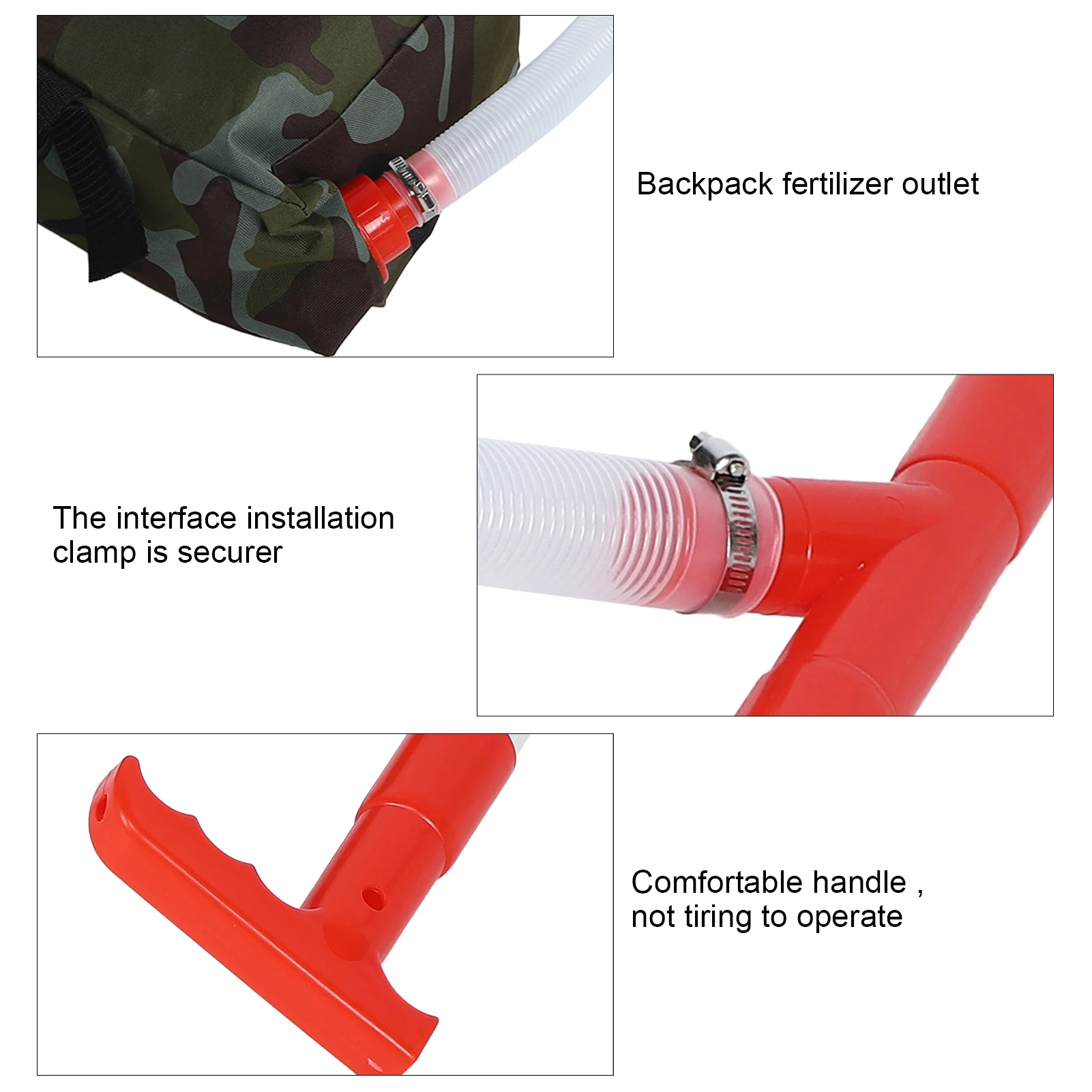 Backpack fertilizer outlet

The interface installation clamp is securer

Comfortable handle , not tiring to operate