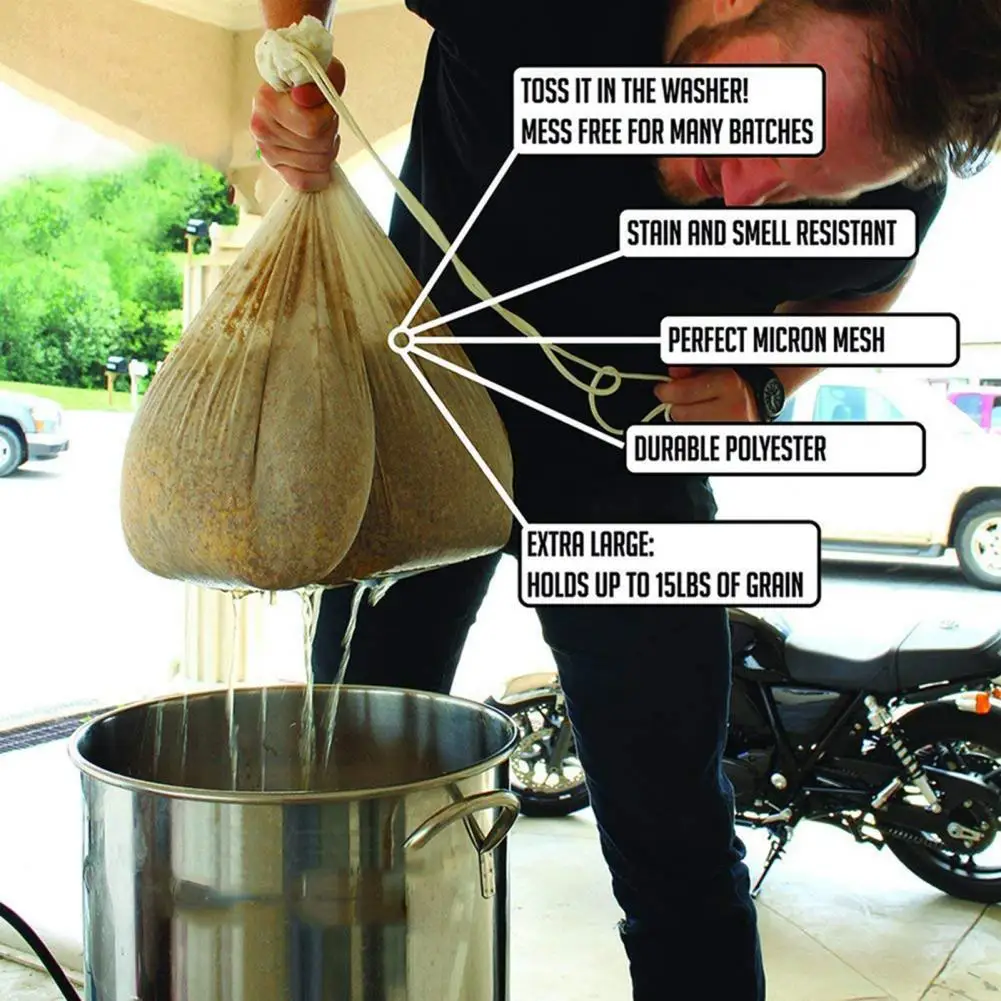 TOSS IT IN THE WASHER!
MESS FREE FOR MANY BATCHES

STAIN AND SMELL RESISTANT

PERFECT MICRON MESH

DURABLE POLYESTER

EXTRA LARGE:
HOLDS UP TO 15LBS OF GRAIN