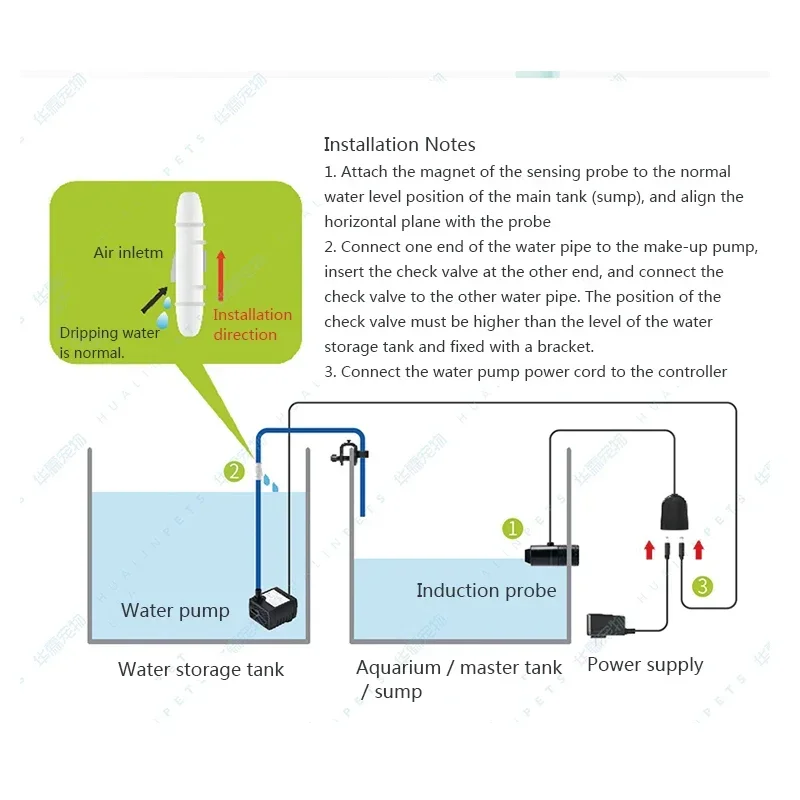 Installation Notes
1. Attach the magnet of the sensing probe to the normal water level position of the main tank (sump), and align the horizontal plane with the probe
2. Connect one end of the water pipe to the make-up pump, insert the check valve at the other end, and connect the check valve to the other water pipe. The position of the check valve must be higher than the level of the water storage tank and fixed with a bracket.
3. Connect the water pump power cord to the controller

Air inletm
Dripping water is normal.
Installation direction

2
1
3

Water pump
Induction probe

Water storage tank
Aquarium / master tank / sump
Power supply

华儒宠物
HUALINPETS