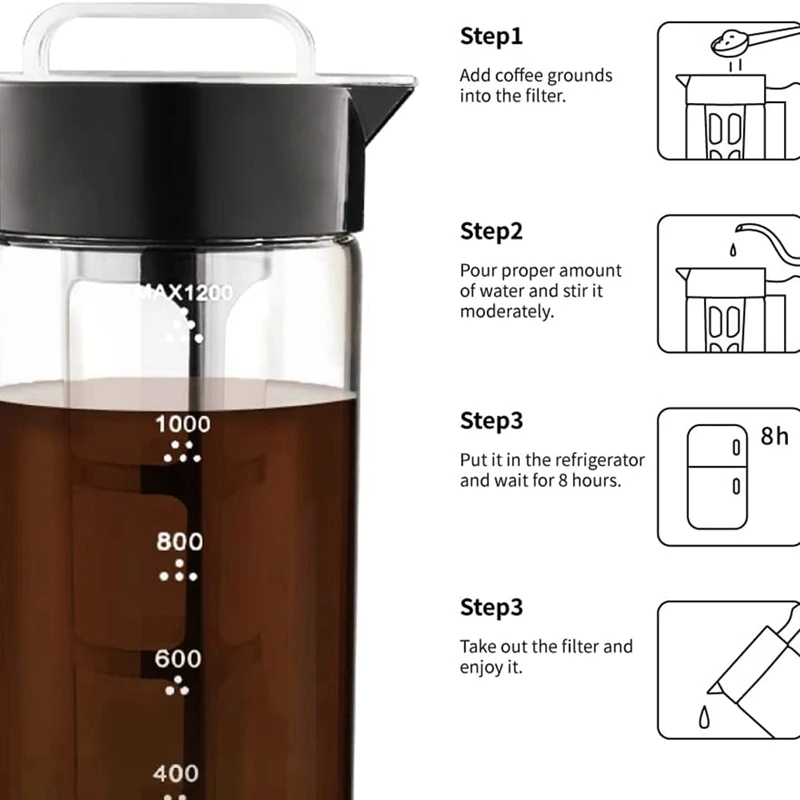 MAX1200

1000

800

600

400

Step1

Add coffee grounds into the filter.

Step2

Pour proper amount of water and stir it moderately.

Step3

Put it in the refrigerator and wait for 8 hours.

8h

Step3

Take out the filter and enjoy it.