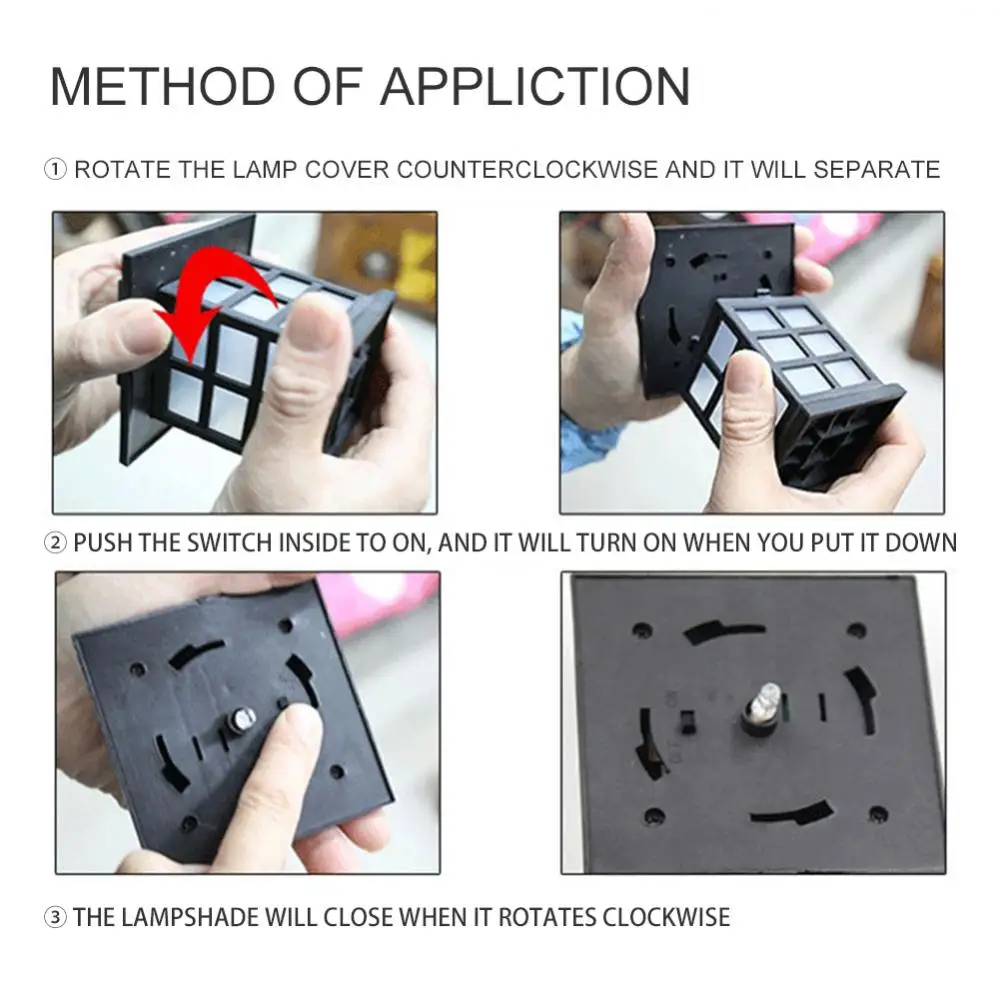 METHOD OF APPLICTION

① ROTATE THE LAMP COVER COUNTERCLOCKWISE AND IT WILL SEPARATE

② PUSH THE SWITCH INSIDE TO ON, AND IT WILL TURN ON WHEN YOU PUT IT DOWN

③ THE LAMPSHADE WILL CLOSE WHEN IT ROTATES CLOCKWISE