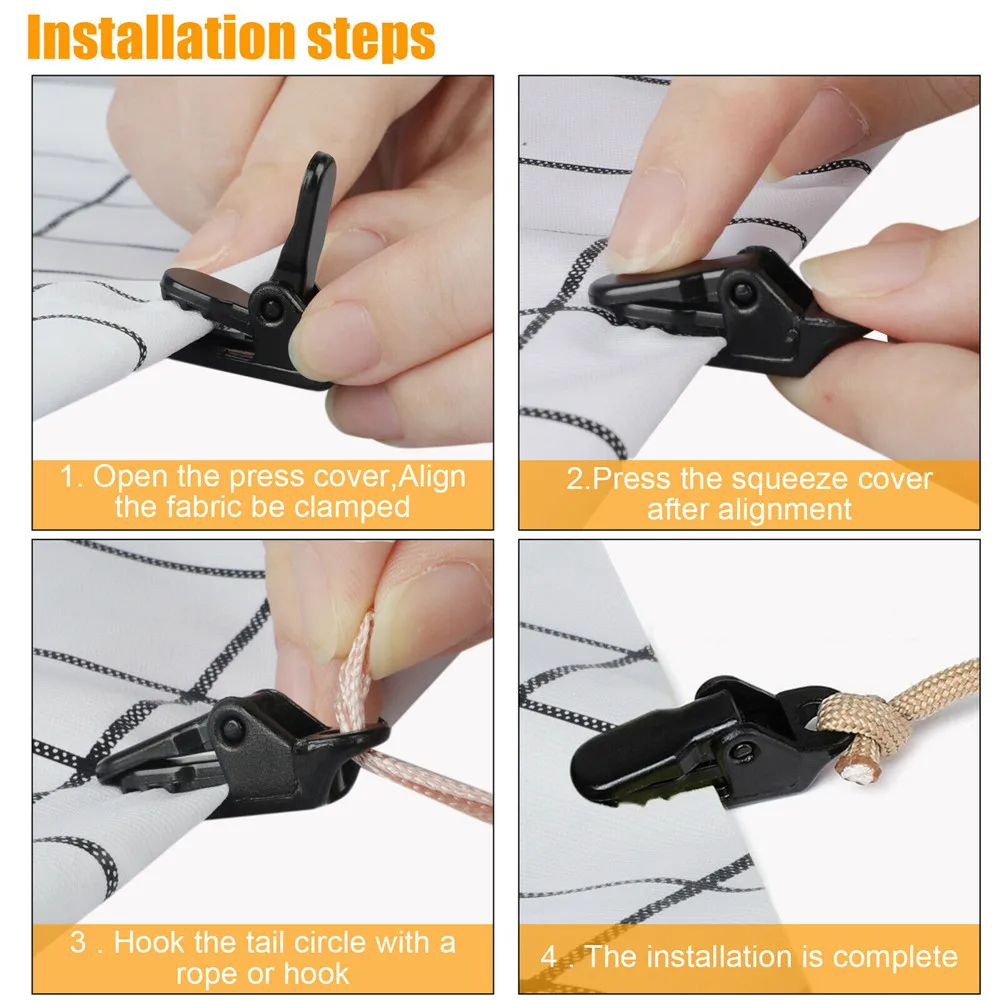 Installation steps

1. Open the press cover,Align the fabric be clamped

2.Press the squeeze cover after alignment

3 . Hook the tail circle with a rope or hook

4 . The installation is complete