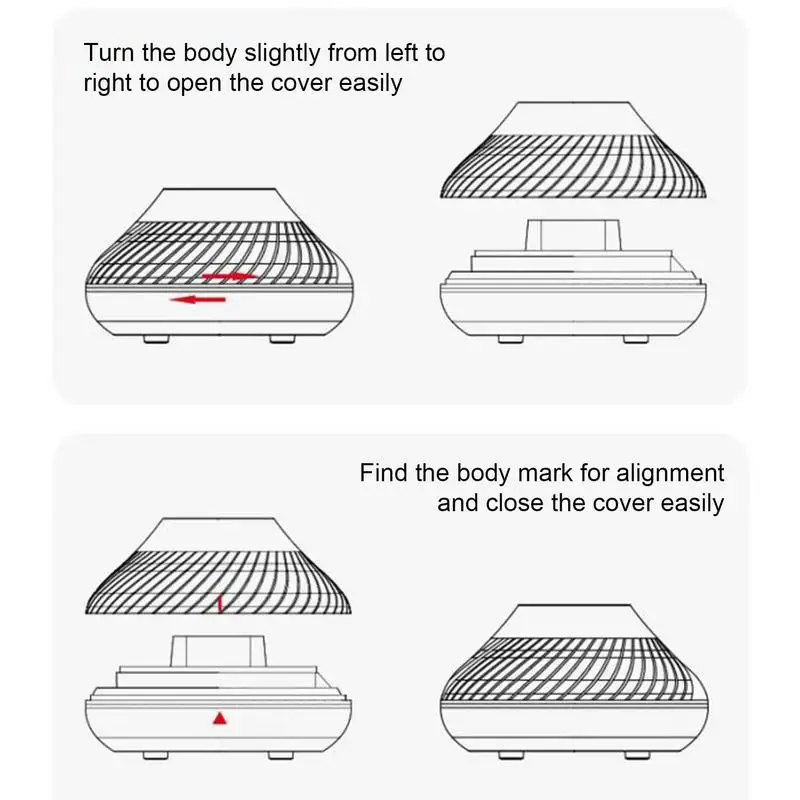 Turn the body slightly from left to right to open the cover easily

Find the body mark for alignment and close the cover easily